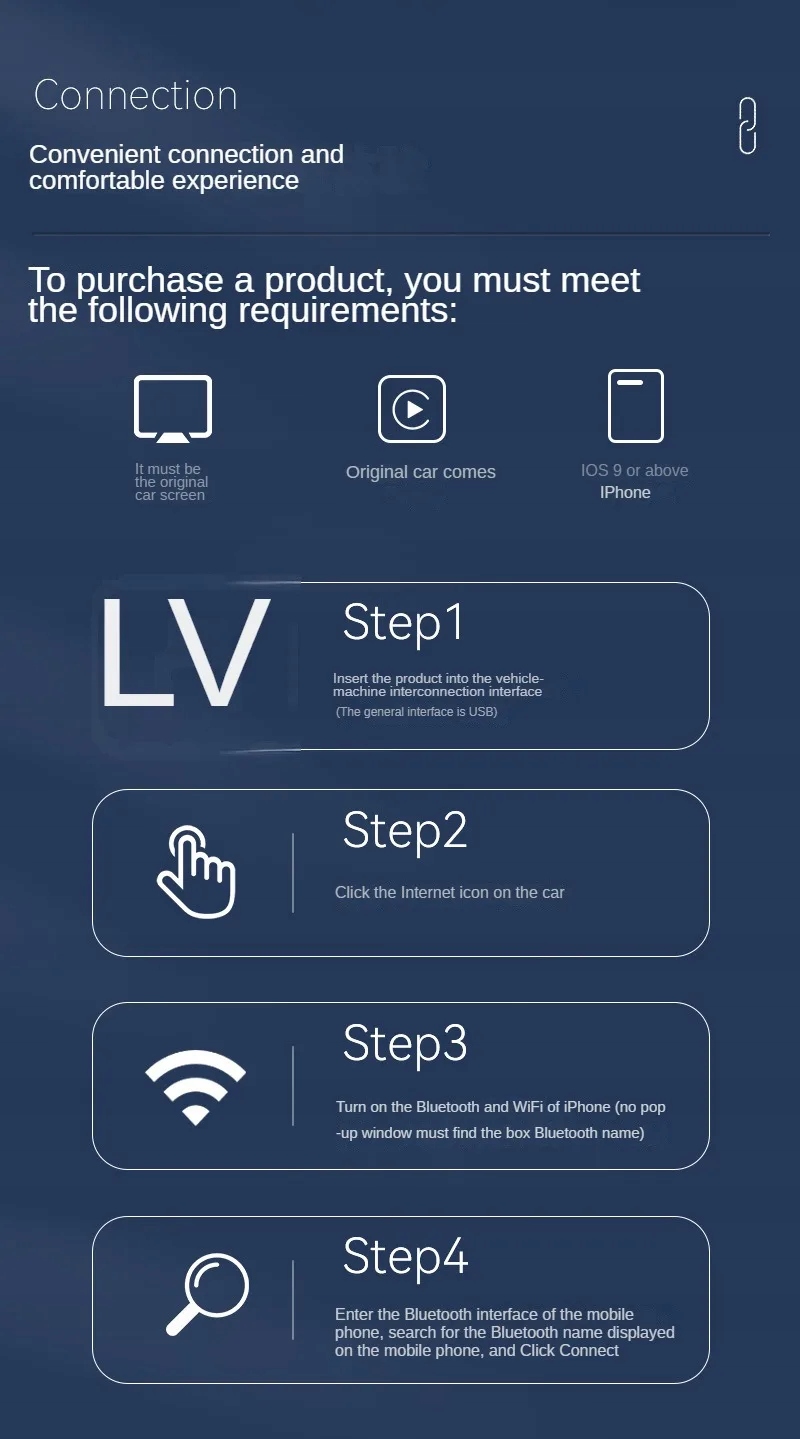 Connection

Convenient connection and comfortable experience

To purchase a product, you must meet the following requirements:

It must be the original car screen

Original car comes

IOS 9 or above
IPhone

LV

Step1

Insert the product into the vehicle-machine interconnection interface
(The general interface is USB)

Step2

Click the Internet icon on the car

Step3

Turn on the Bluetooth and WiFi of iPhone (no pop-up window must find the box Bluetooth name)

Step4

Enter the Bluetooth interface of the mobile phone, search for the Bluetooth name displayed on the mobile phone, and Click Connect