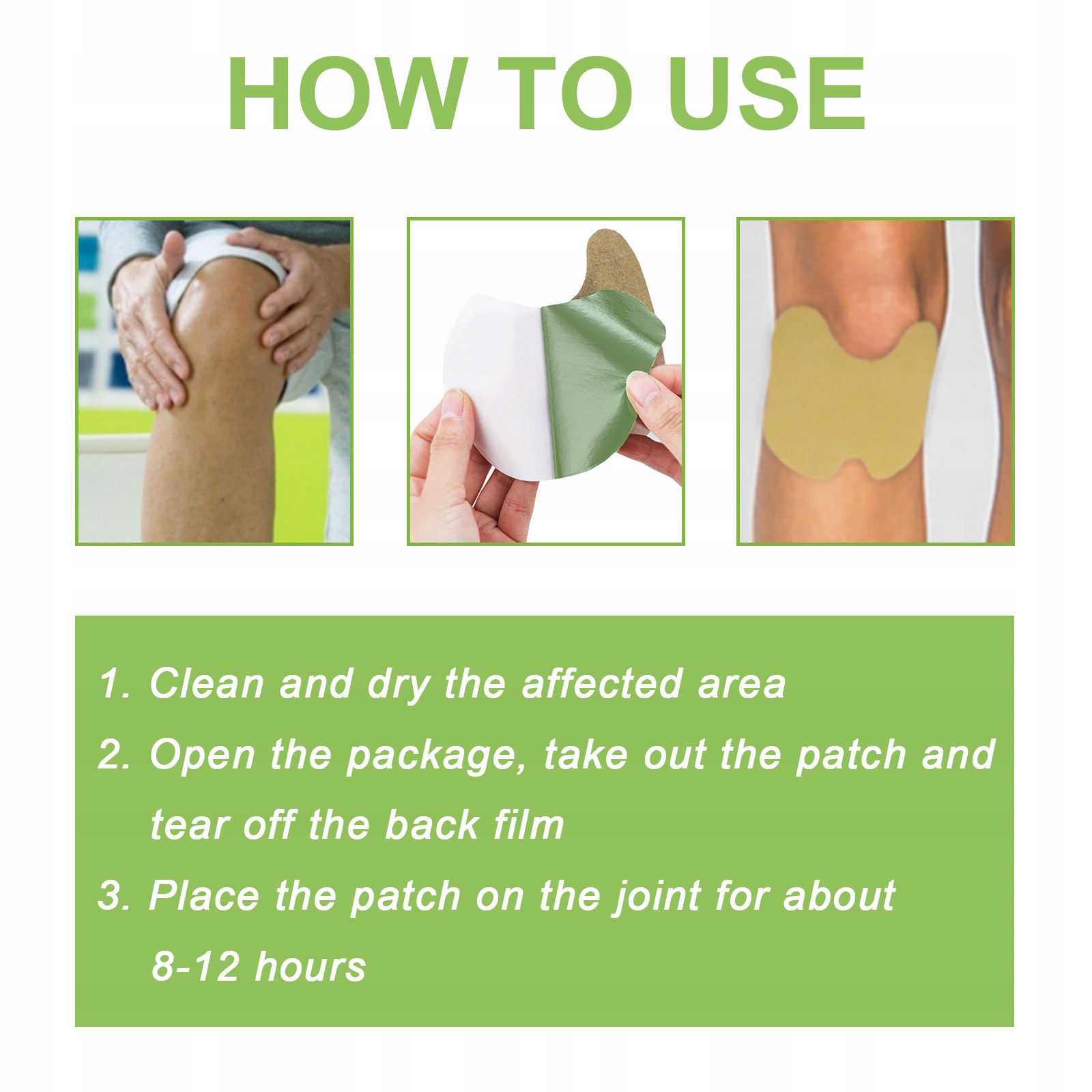 HOW TO USE

1. Clean and dry the affected area
2. Open the package, take out the patch and tear off the back film
3. Place the patch on the joint for about 8-12 hours