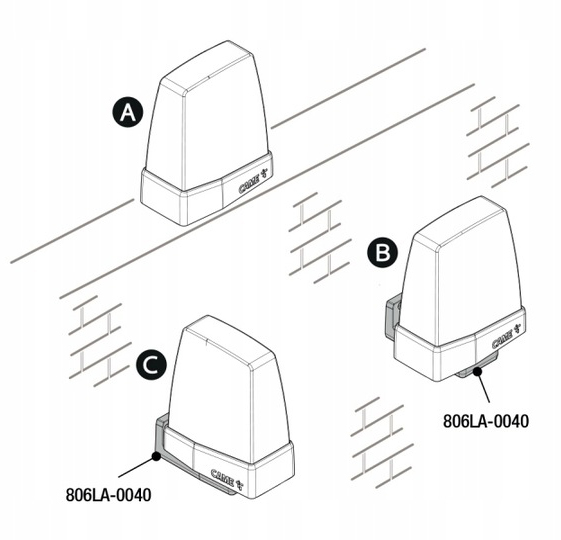 A

CAME

B

CAME

806LA-0040

C

CAME

806LA-0040