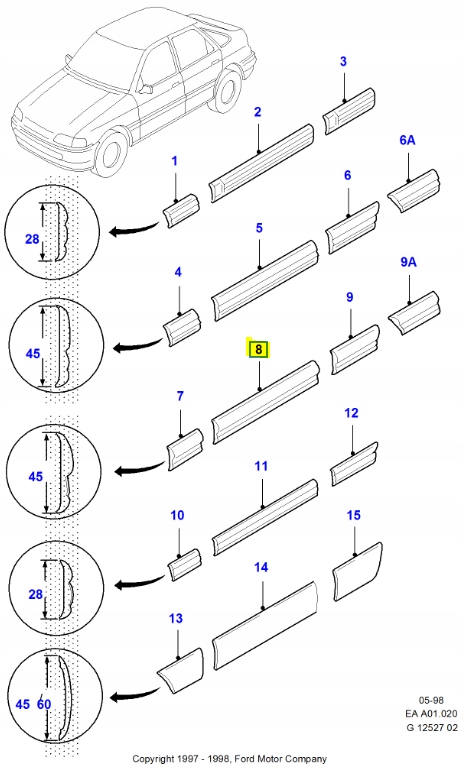 3
2
6A
1
6
28
5
9A
4
9
45
8
7
12
45
11
10
15
28
14
13
45 60
05-98
EA A01.020
G 12527 02
Copyright 1997 - 1998, Ford Motor Company