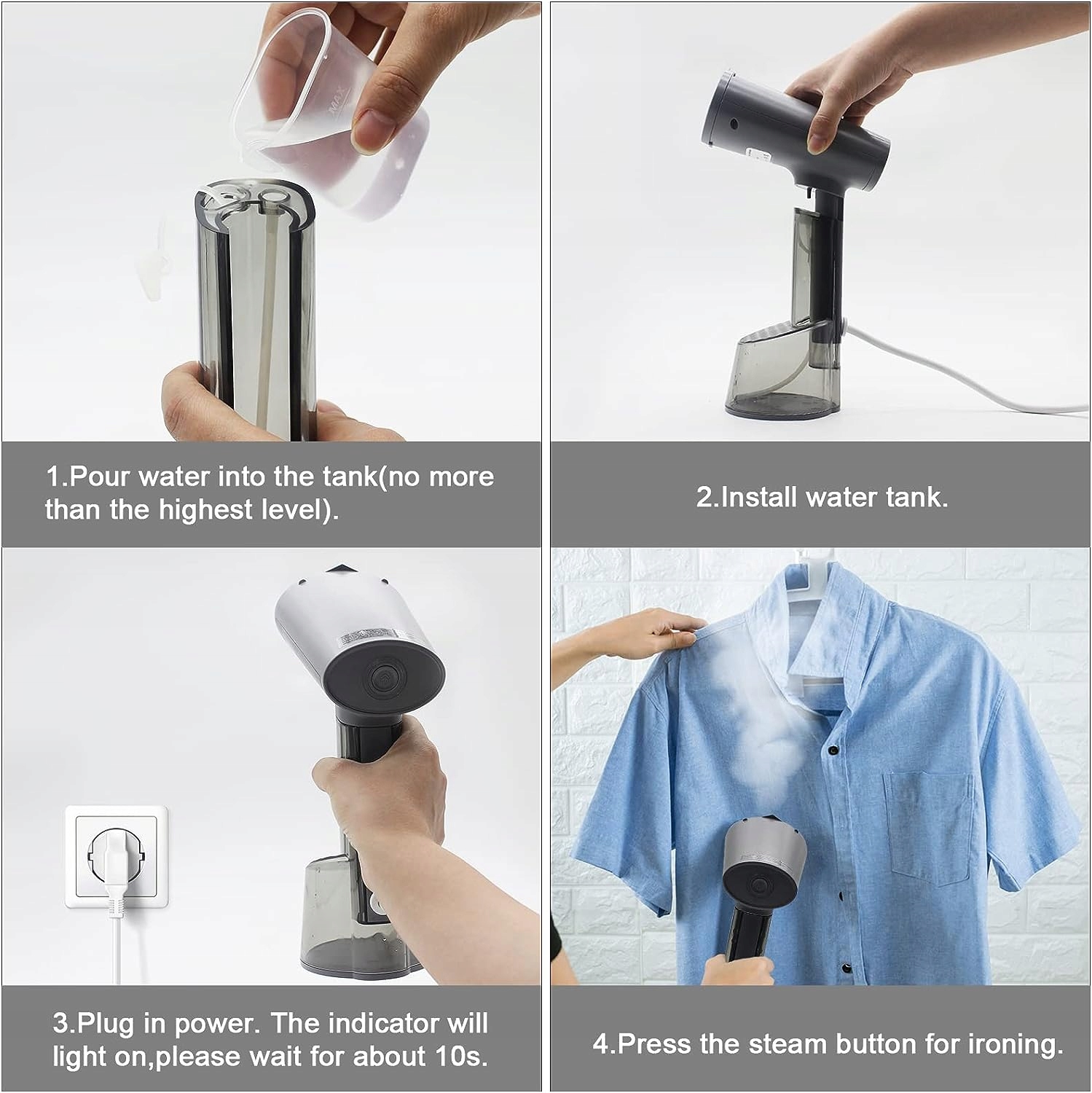 MAX

1.Pour water into the tank(no more than the highest level).

2.Install water tank.

3.Plug in power. The indicator will light on,please wait for about 10s.

4.Press the steam button for ironing.