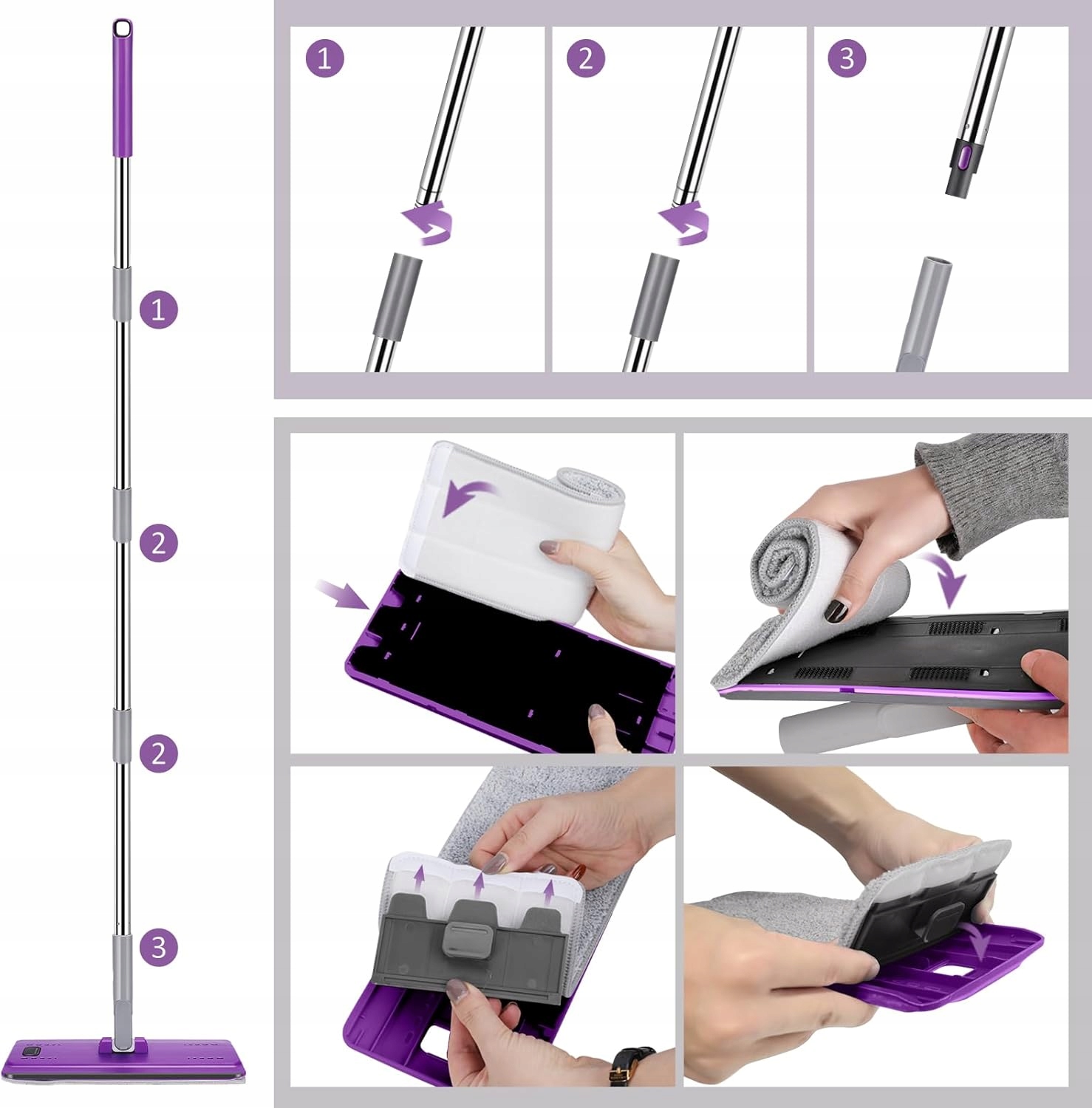 1
2
2
3
1
2
3