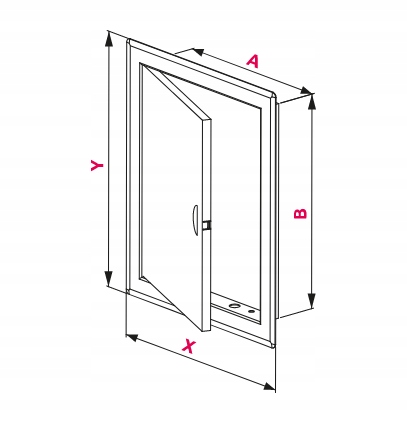 A
Y
B
X