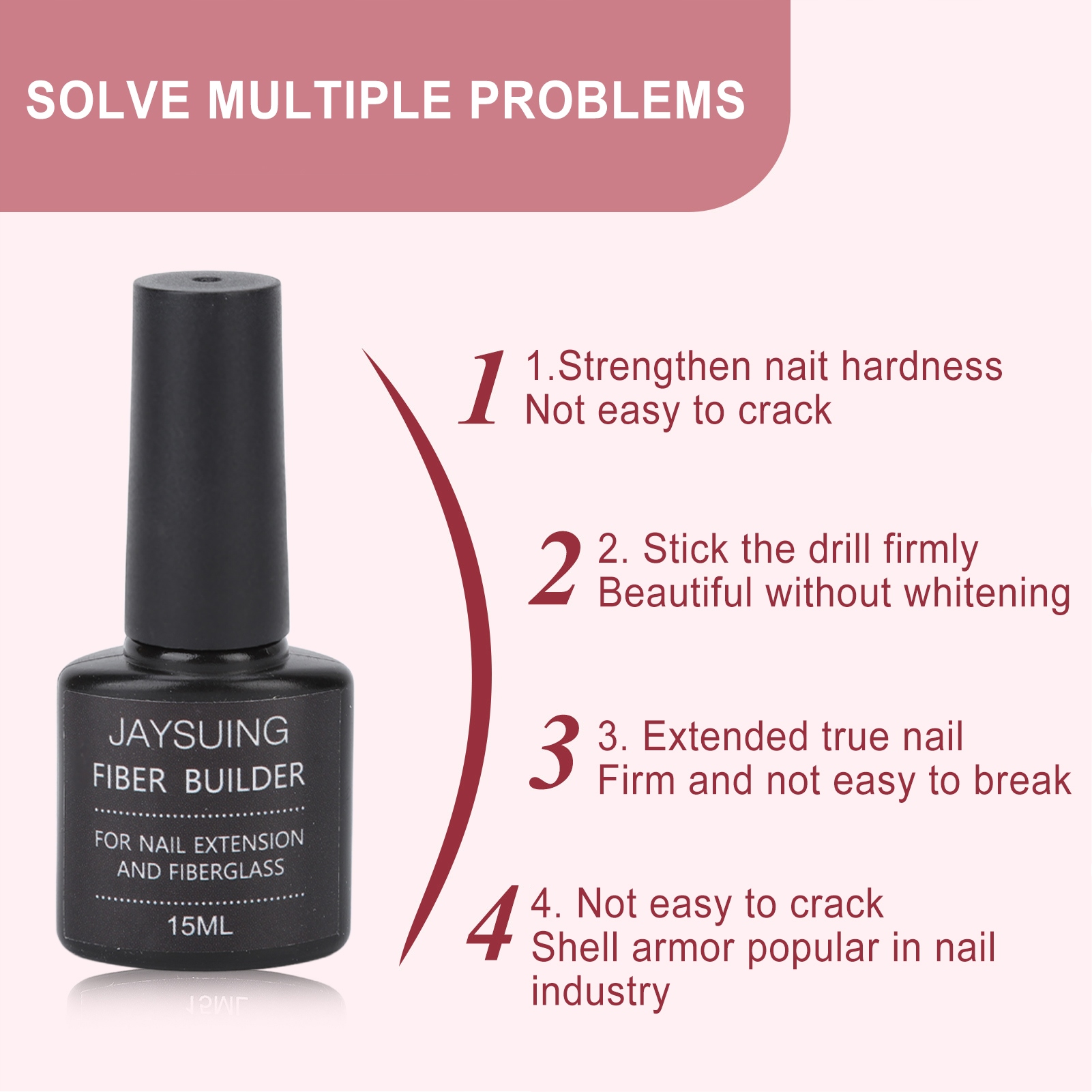 SOLVE MULTIPLE PROBLEMS

JAYSUING
FIBER BUILDER
FOR NAIL EXTENSION AND FIBERGLASS
15ML

1
1.Strengthen nait hardness
Not easy to crack

2
2. Stick the drill firmly
Beautiful without whitening

3
3. Extended true nail
Firm and not easy to break

4
4. Not easy to crack
Shell armor popular in nail industry