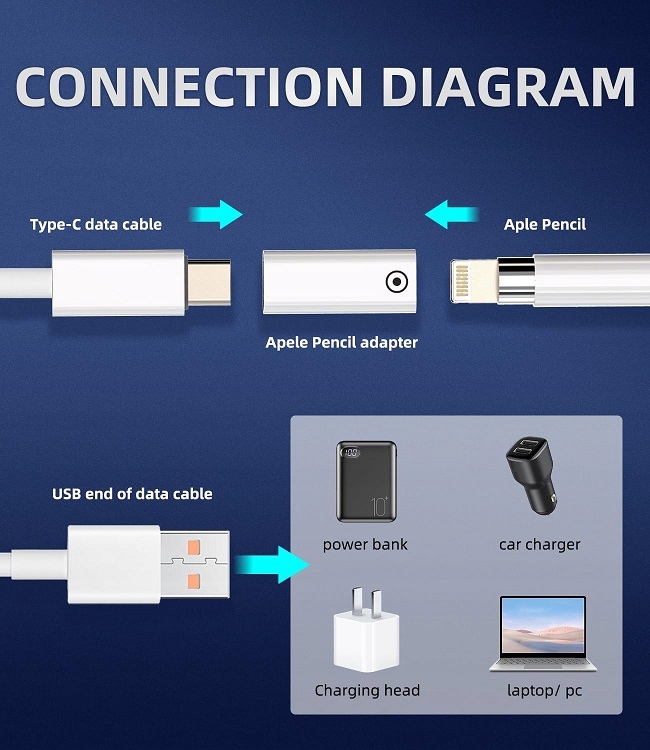 CONNECTION DIAGRAM

Type-C data cable

Aple Pencil

Apele Pencil adapter

USB end of data cable

10⁺

power bank

car charger

Charging head

laptop/ pc