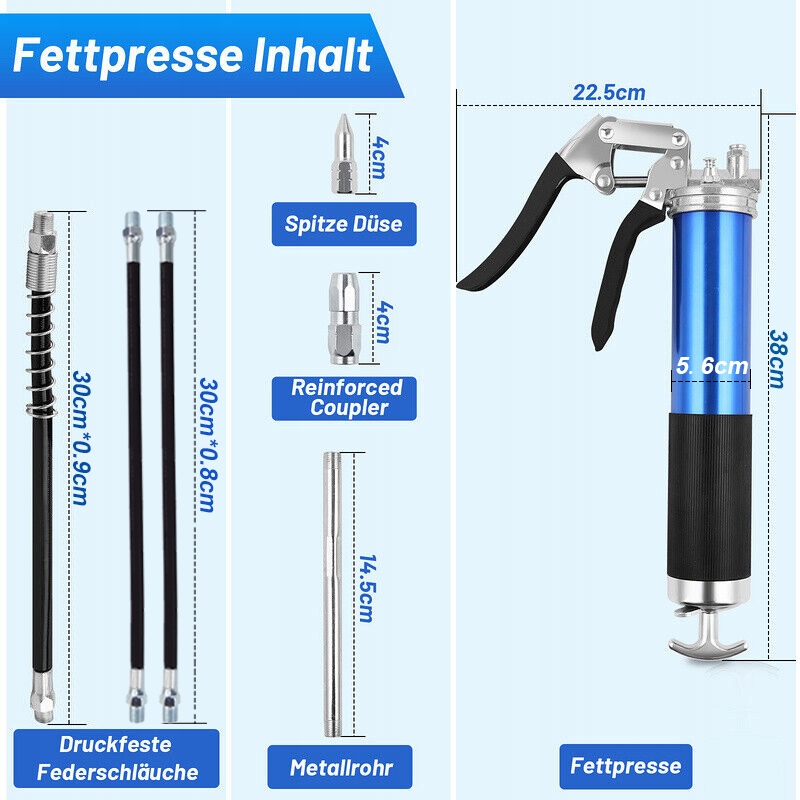 Fettpresse Inhalt

30cm*0.9cm

30cm*0.8cm

Druckfeste Federschläuche

4cm

Spitze Düse

4cm

Reinforced Coupler

14.5cm

Metallrohr

22.5cm

5. 6cm

38cm

Fettpresse