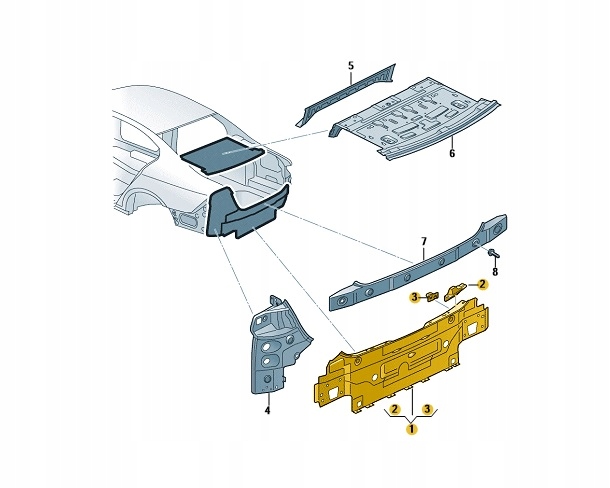 5
6
7
8
2
3
4
2
3
1