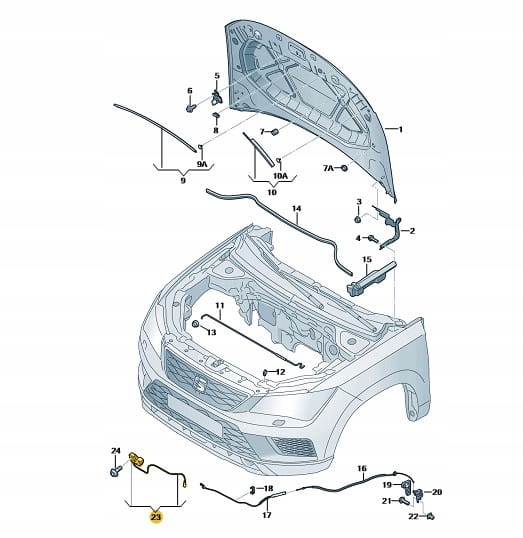 5
6
8
7
1
9A
9
10A
10
7A
14
3
2
4
15
11
13
12
24
23
16
18
17
19
20
21
22