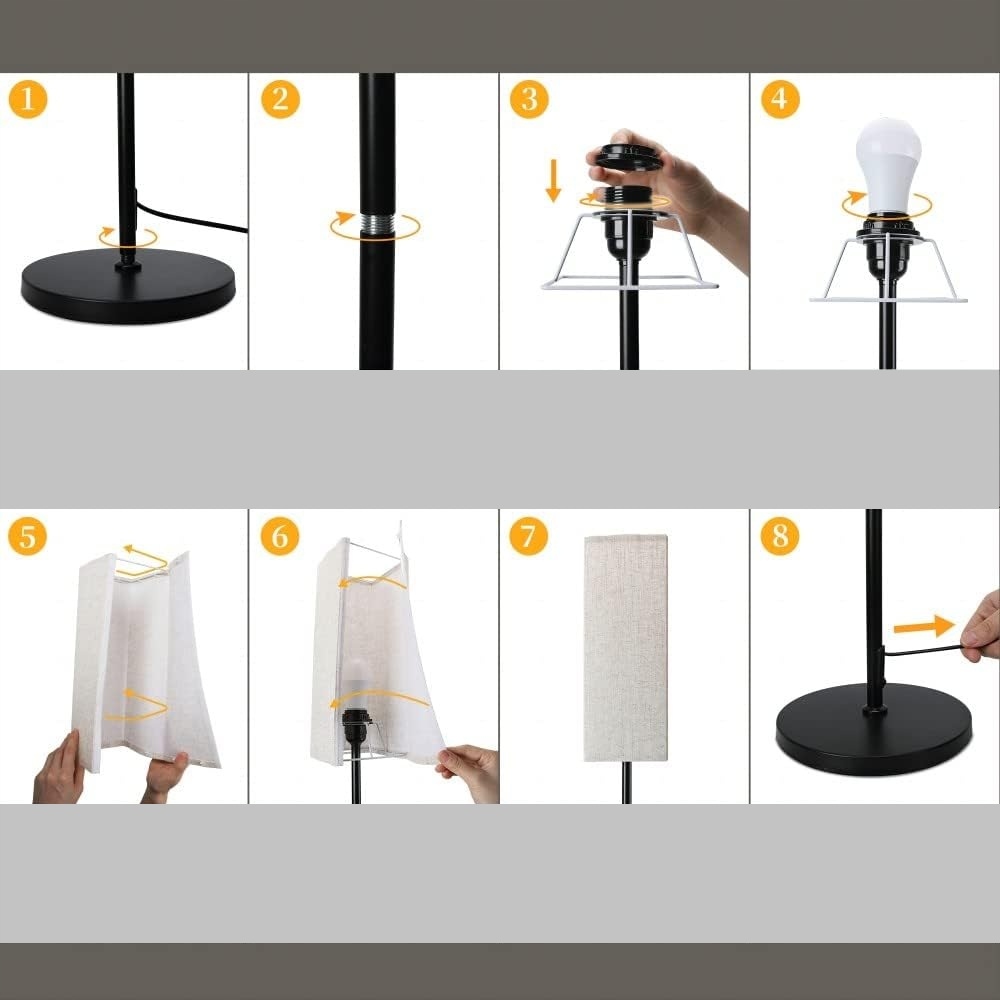 1

2

3

4

5

6

7

8