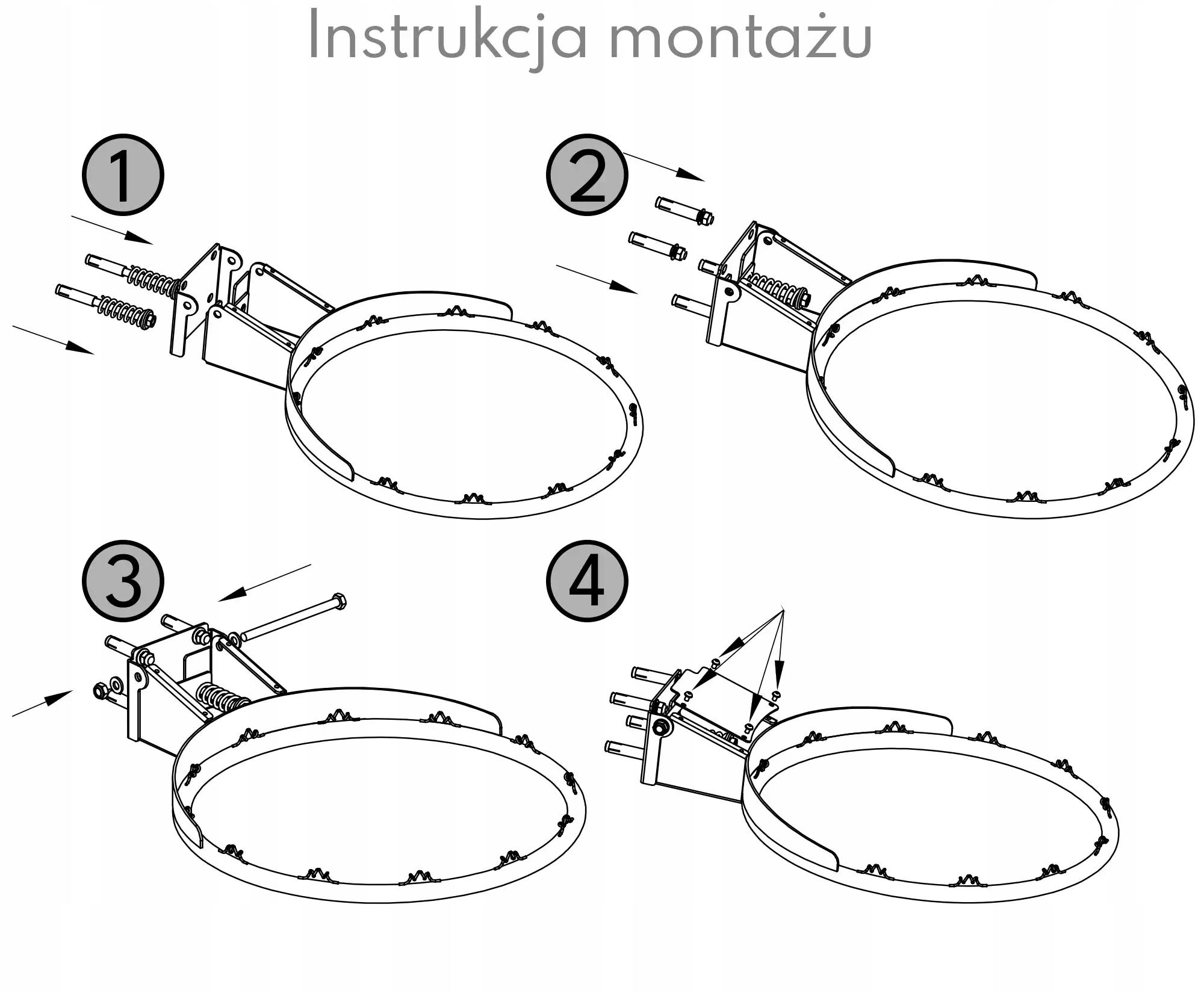 Instrukcja montażu

1

2

3

4