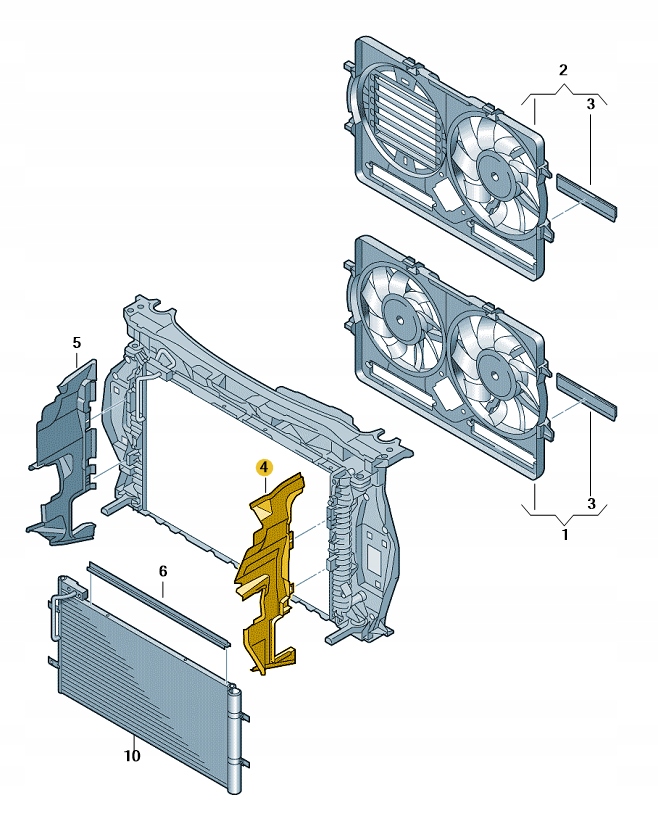 2
3
5
4
3
1
6
10