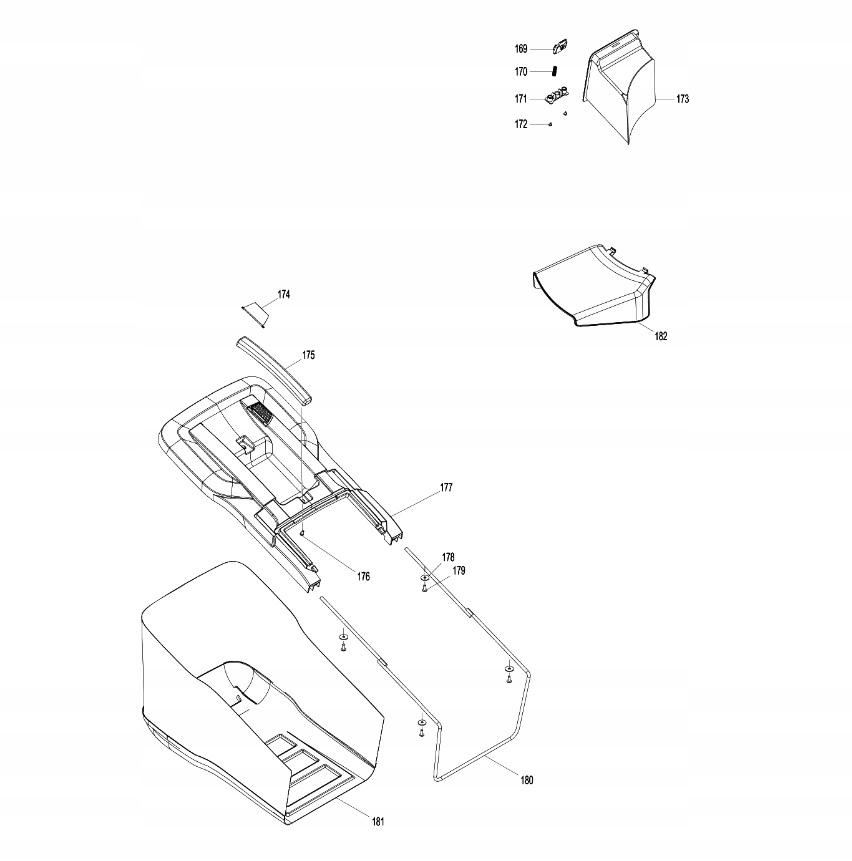 169
170
171
172
173
182
174
175
177
176
178
179
180
181