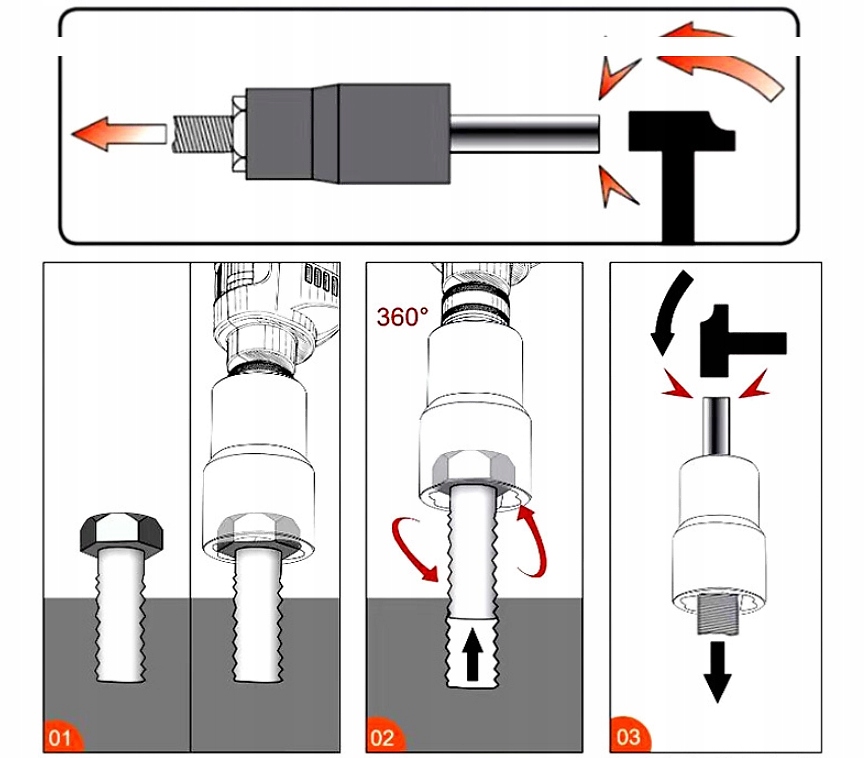 360°

01

02

03