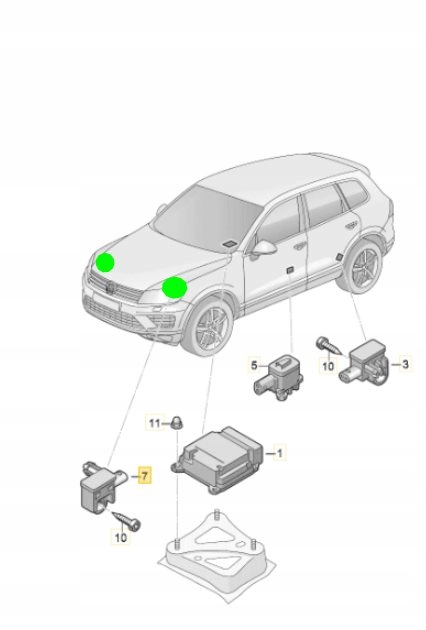 5
10
3
11
1
7
10