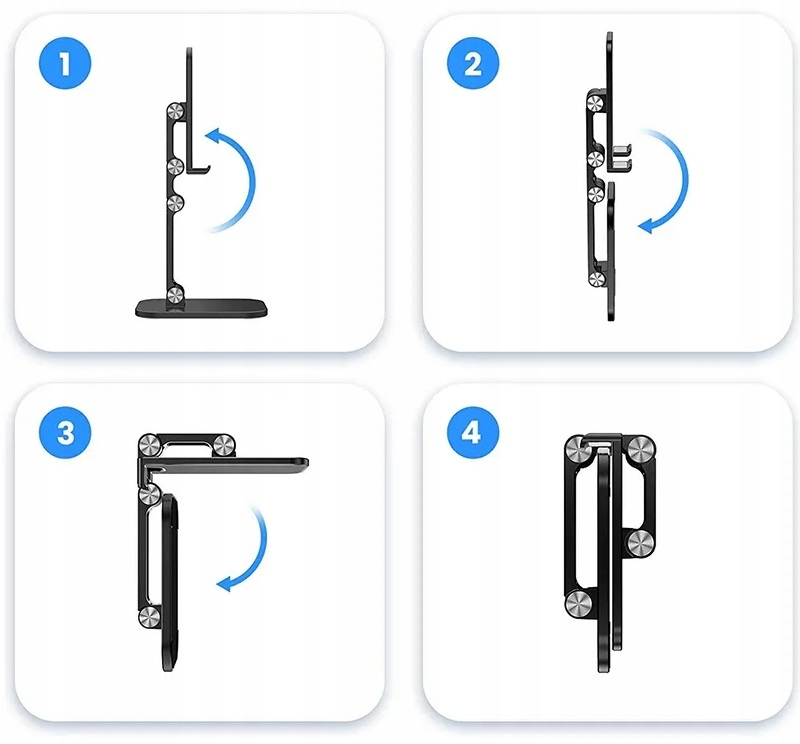 1

2

3

4