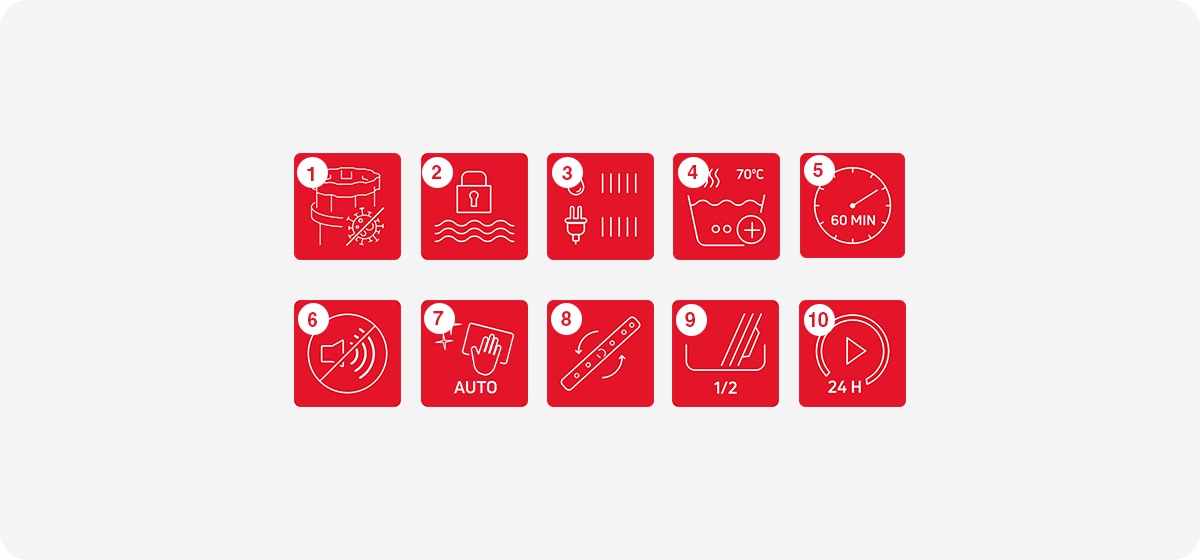 1
2
3
4 70°C
5 60 MIN

6
7 AUTO
8
9 1/2
10 24 H