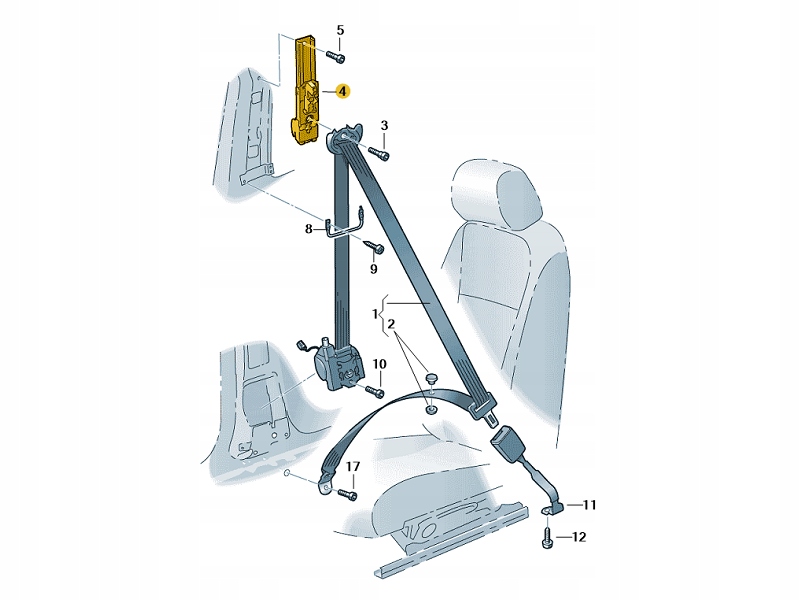 5
4
3
8
9
1
2
10
17
11
12