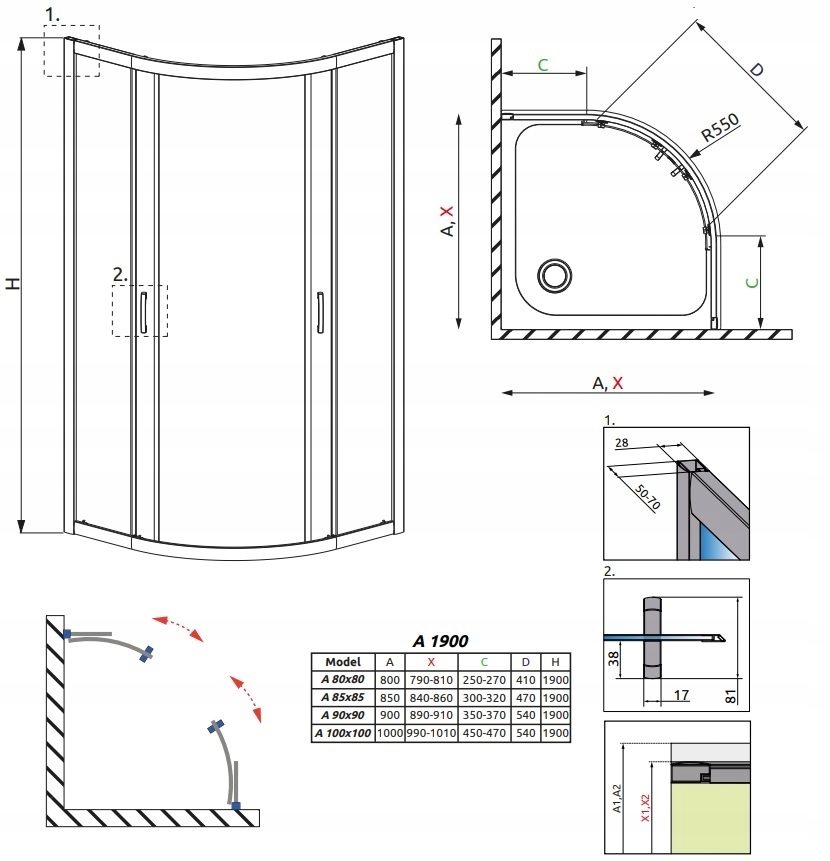 1.

H

2.

C

D

R550

A, X

C

A, X

1.

28

50-70

2.

38

17

81

A1,A2

X1,X2

A 1900

| Model | A | X | C | D | H |
|---|---|---|---|---|---|
| A 80x80 | 800 | 790-810 | 250-270 | 410 | 1900 |
| A 85x85 | 850 | 840-860 | 300-320 | 470 | 1900 |
| A 90x90 | 900 | 890-910 | 350-370 | 540 | 1900 |
| A 100x100 | 1000 | 990-1010 | 450-470 | 540 | 1900 |