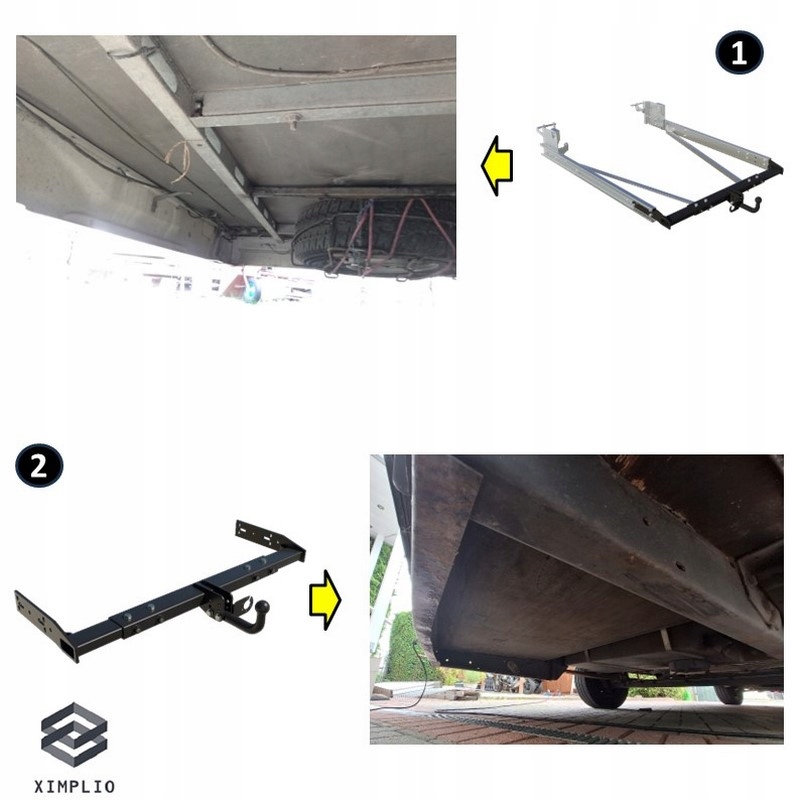 1

2

XIMPLIO