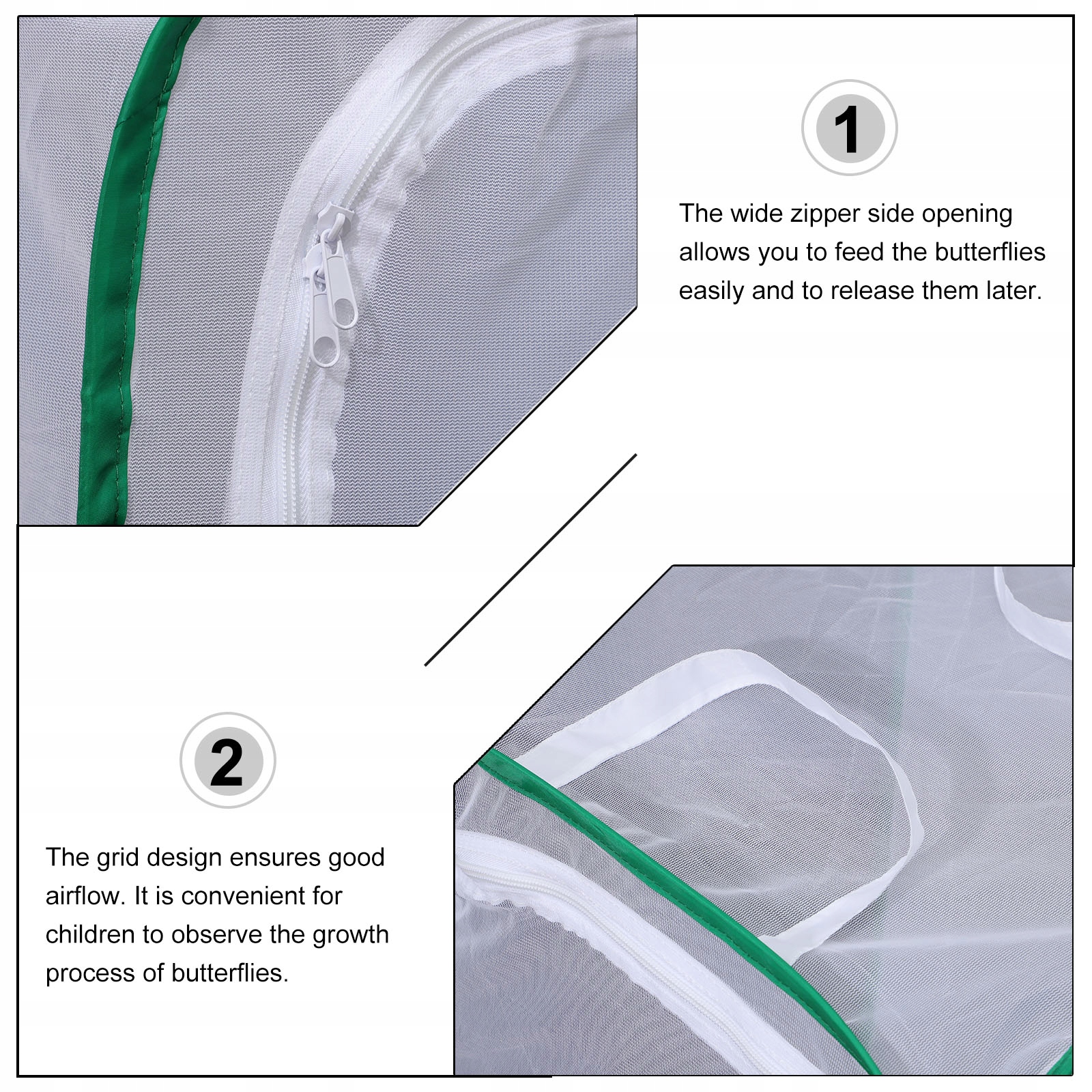 1

The wide zipper side opening allows you to feed the butterflies easily and to release them later.

2

The grid design ensures good airflow. It is convenient for children to observe the growth process of butterflies.