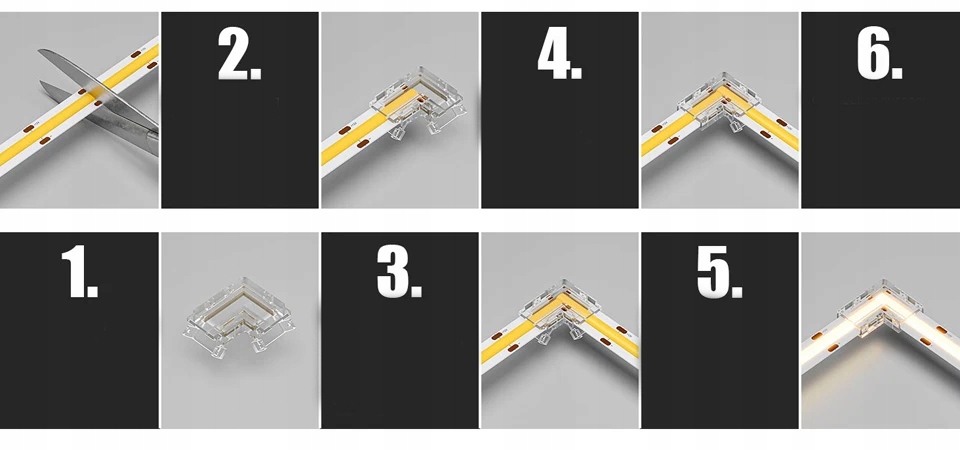 2.

4.

6.

1.

3.

5.