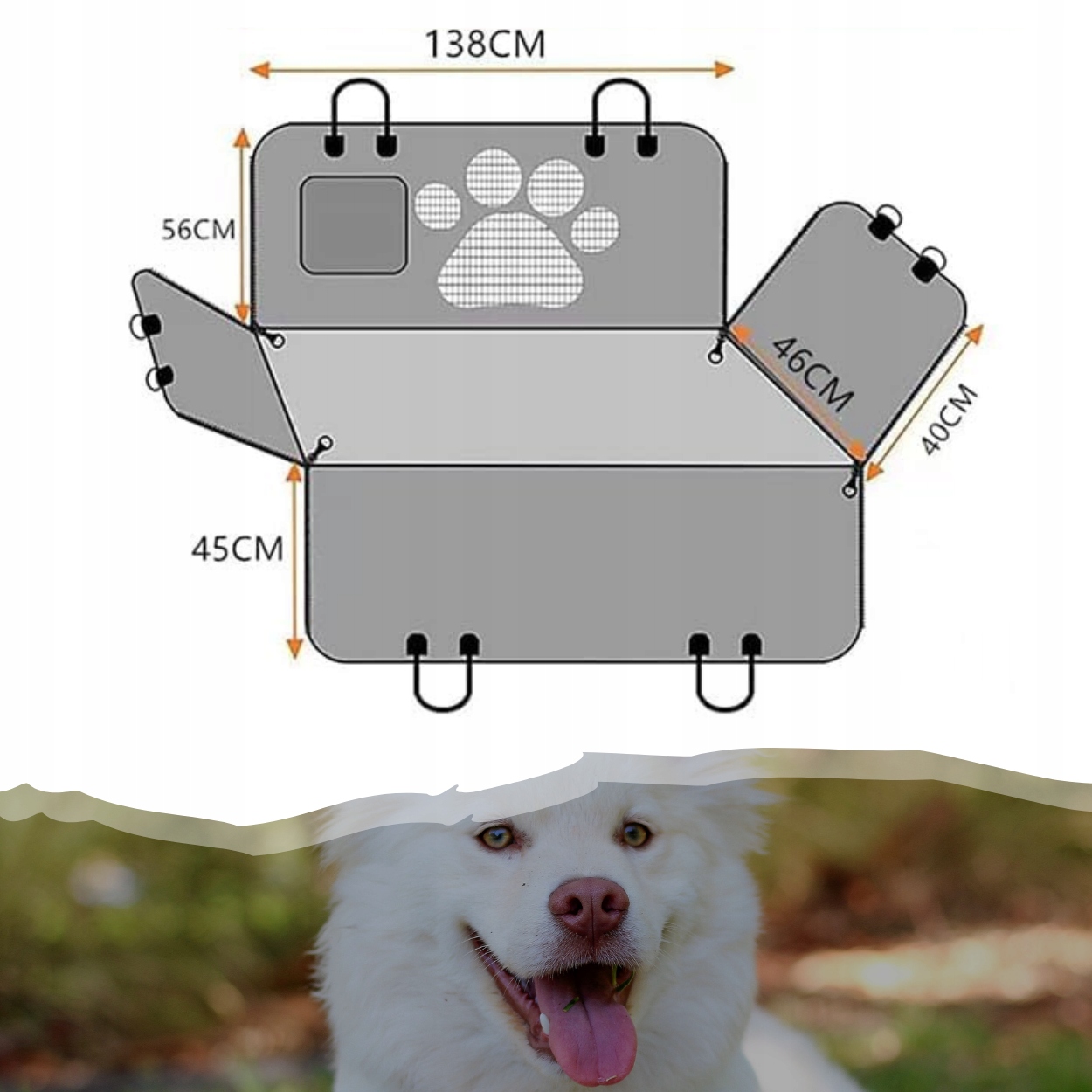 138CM

56CM

46CM

40CM

45CM