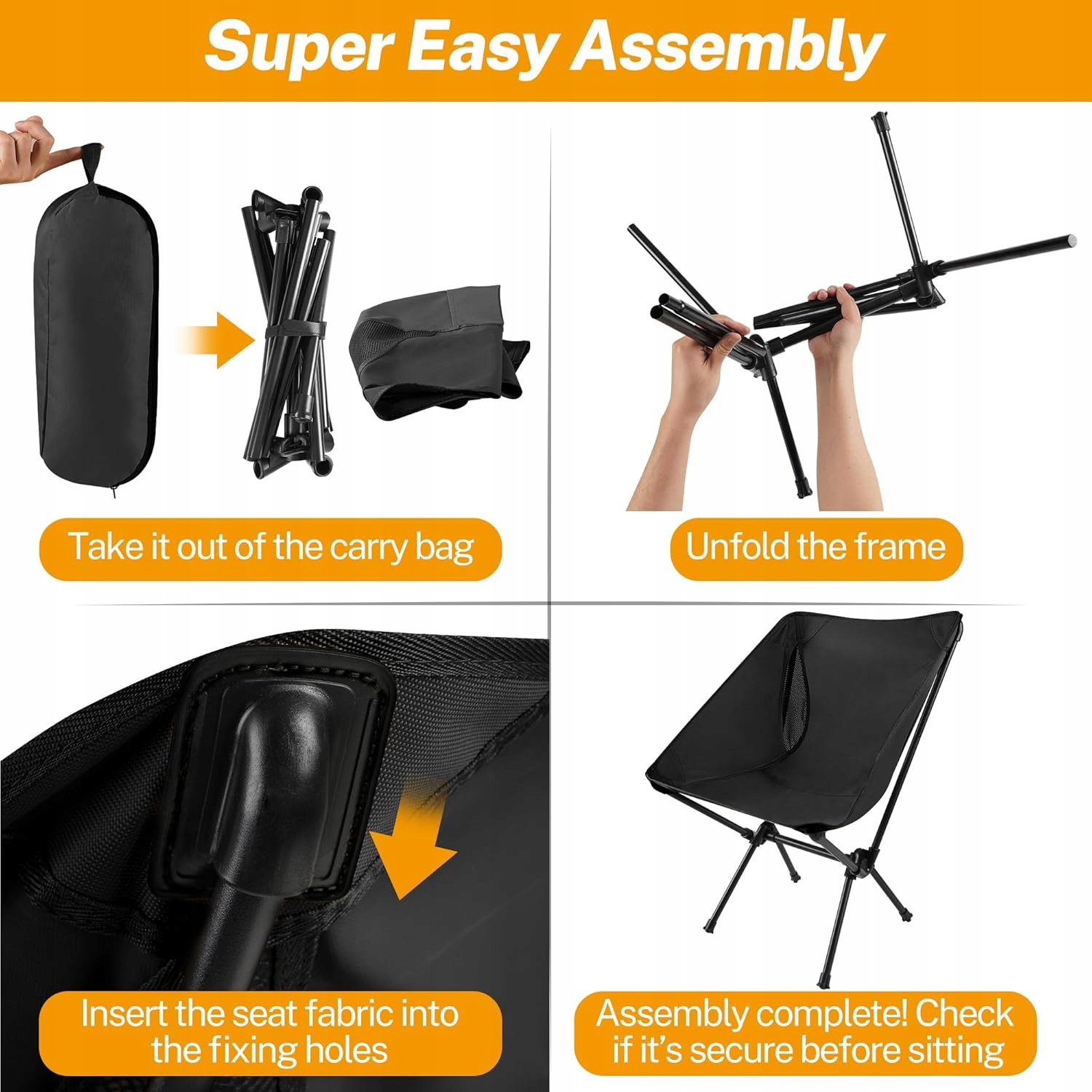 Super Easy Assembly

Take it out of the carry bag

Unfold the frame

Insert the seat fabric into the fixing holes

Assembly complete! Check if it's secure before sitting