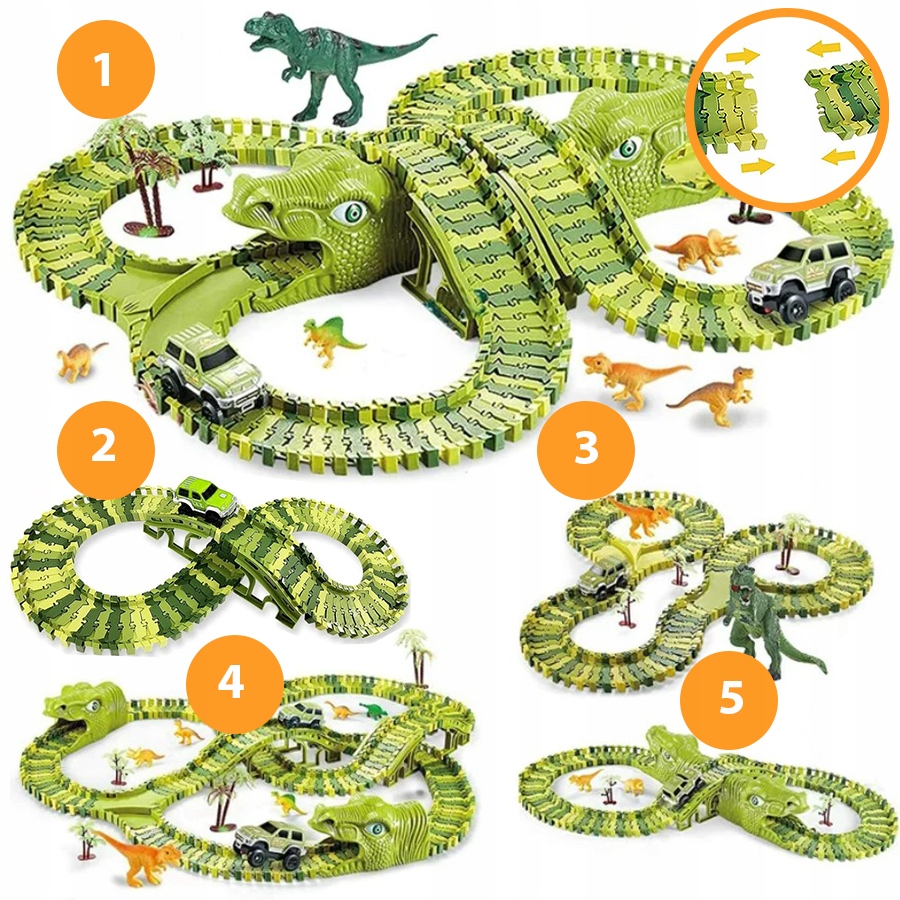 1

2

3

4

5