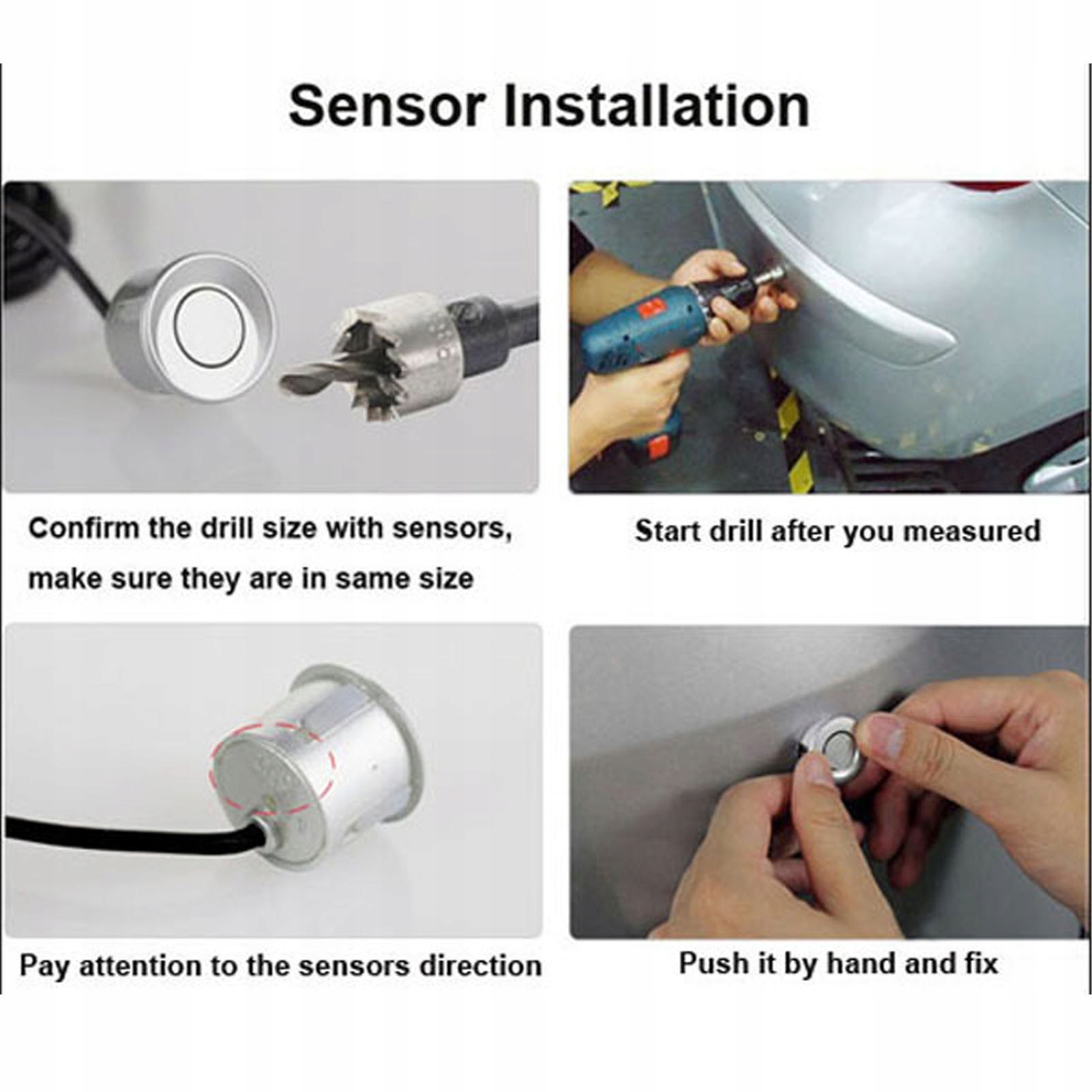 Sensor Installation

Confirm the drill size with sensors, make sure they are in same size

Start drill after you measured

Pay attention to the sensors direction

Push it by hand and fix