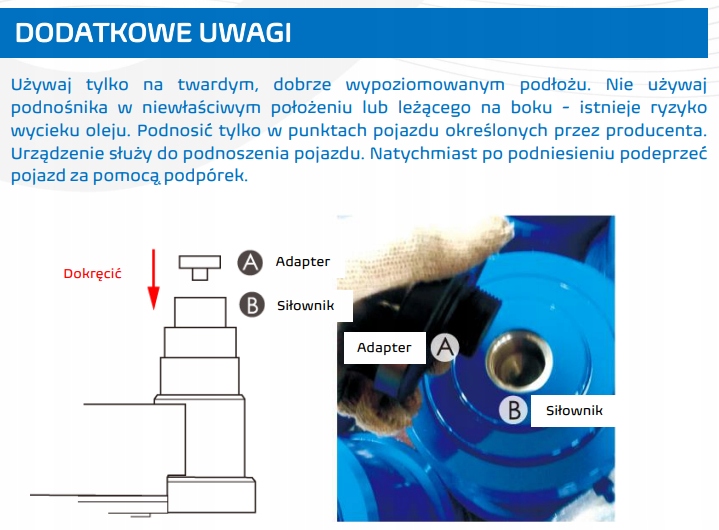 DODATKOWE UWAGI

Używaj tylko na twardym, dobrze wypoziomowanym podłożu. Nie używaj podnośnika w niewłaściwym położeniu lub leżącego na boku - istnieje ryzyko wycieku oleju. Podnosić tylko w punktach pojazdu określonych przez producenta. Urządzenie służy do podnoszenia pojazdu. Natychmiast po podniesieniu podeprzeć pojazd za pomocą podpórek.

Dokręcić

A Adapter

B Siłownik

Adapter A

B Siłownik