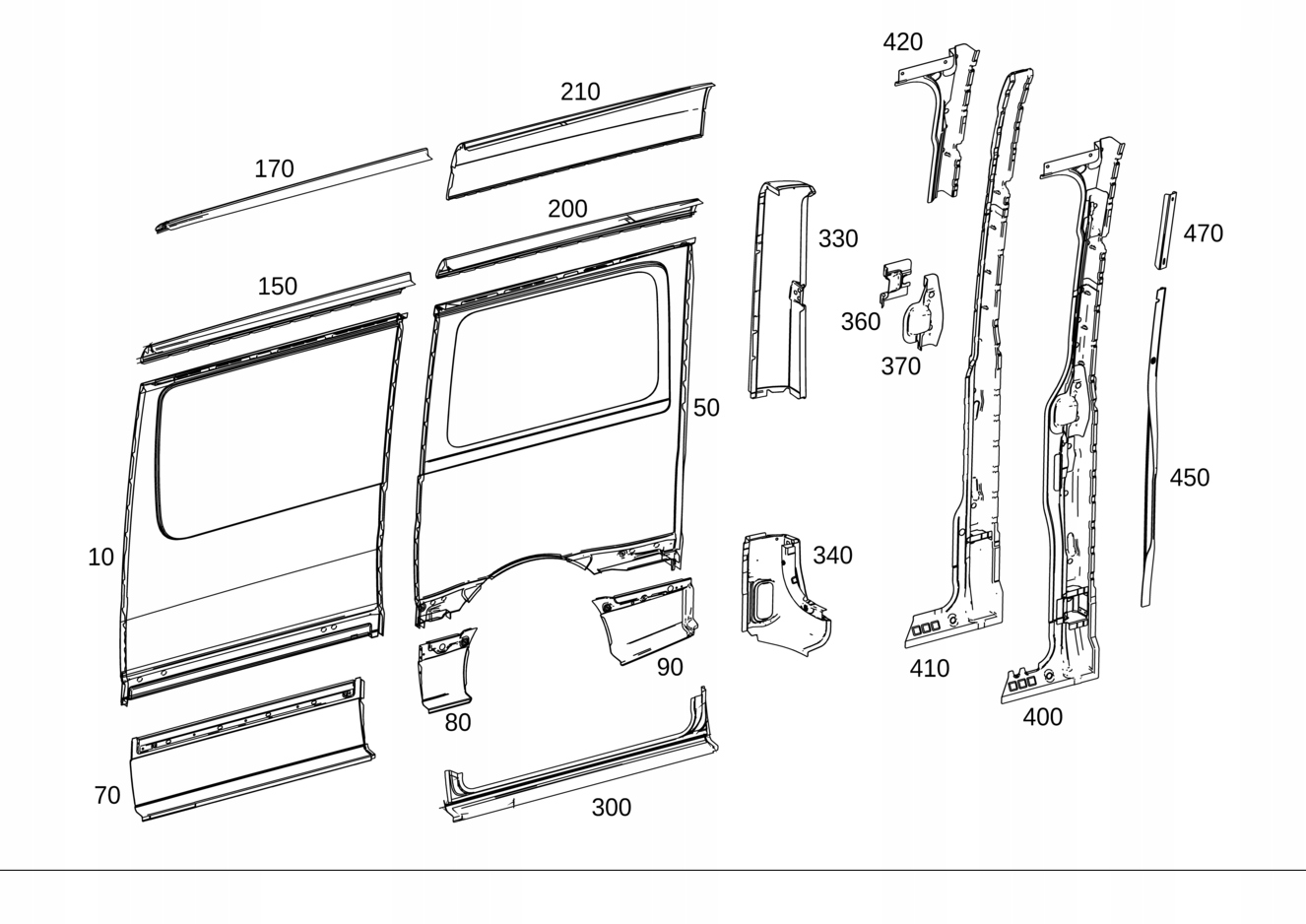 420
210
170
200
330
470
150
360
370
50
450
10
340
90
410
80
400
70
300