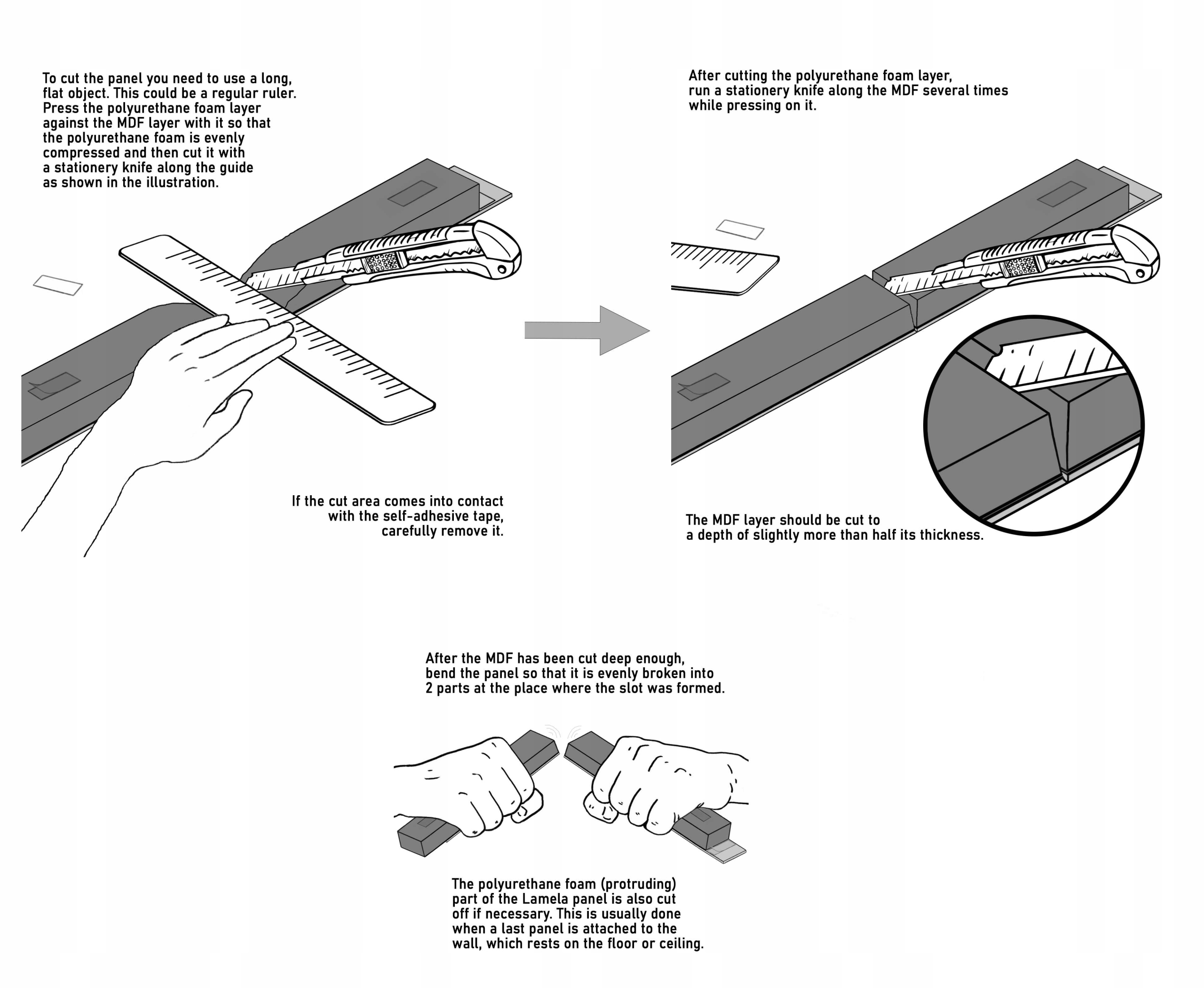 To cut the panel you need to use a long, flat object. This could be a regular ruler. Press the polyurethane foam layer against the MDF layer with it so that the polyurethane foam is evenly compressed and then cut it with a stationery knife along the guide as shown in the illustration.

If the cut area comes into contact with the self-adhesive tape, carefully remove it.

After cutting the polyurethane foam layer, run a stationery knife along the MDF several times while pressing on it.

The MDF layer should be cut to a depth of slightly more than half its thickness.

After the MDF has been cut deep enough, bend the panel so that it is evenly broken into 2 parts at the place where the slot was formed.

The polyurethane foam (protruding) part of the Lamela panel is also cut off if necessary. This is usually done when a last panel is attached to the wall, which rests on the floor or ceiling.