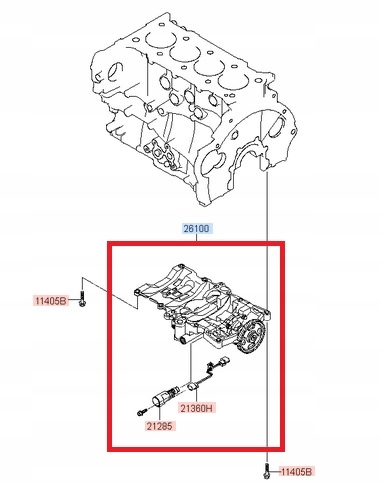 26100
11405B
21360H
21285
11405B