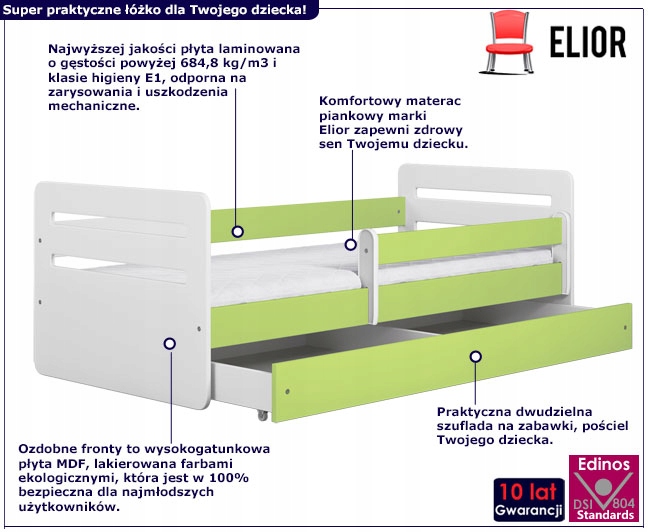 Super praktyczne łóżko dla Twojego dziecka!

ELIOR

Najwyższej jakości płyta laminowana o gęstości powyżej 684,8 kg/m3 i klasie higieny E1, odporna na zarysowania i uszkodzenia mechaniczne.

Komfortowy materac piankowy marki Elior zapewni zdrowy sen Twojemu dziecku.

Praktyczna dwudzielna szuflada na zabawki, pościel Twojego dziecka.

Ozdobne fronty to wysokogatunkowa płyta MDF, lakierowana farbami ekologicznymi, która jest w 100% bezpieczna dla najmłodszych użytkowników.

10 lat Gwarancji

Edinos DSI 804 Standards