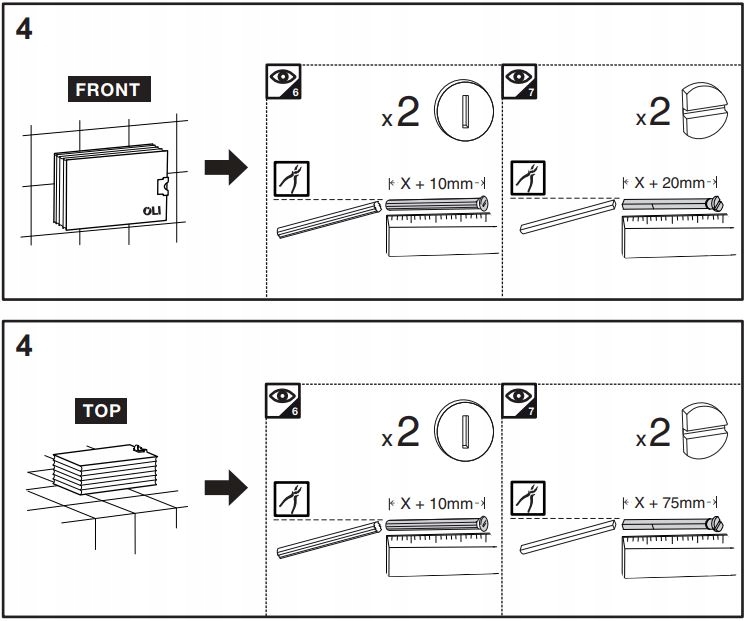 4

FRONT

OLI

6

x2

X + 10mm

7

x2

X + 20mm

4

TOP

6

x2

X + 10mm

7

x2

X + 75mm