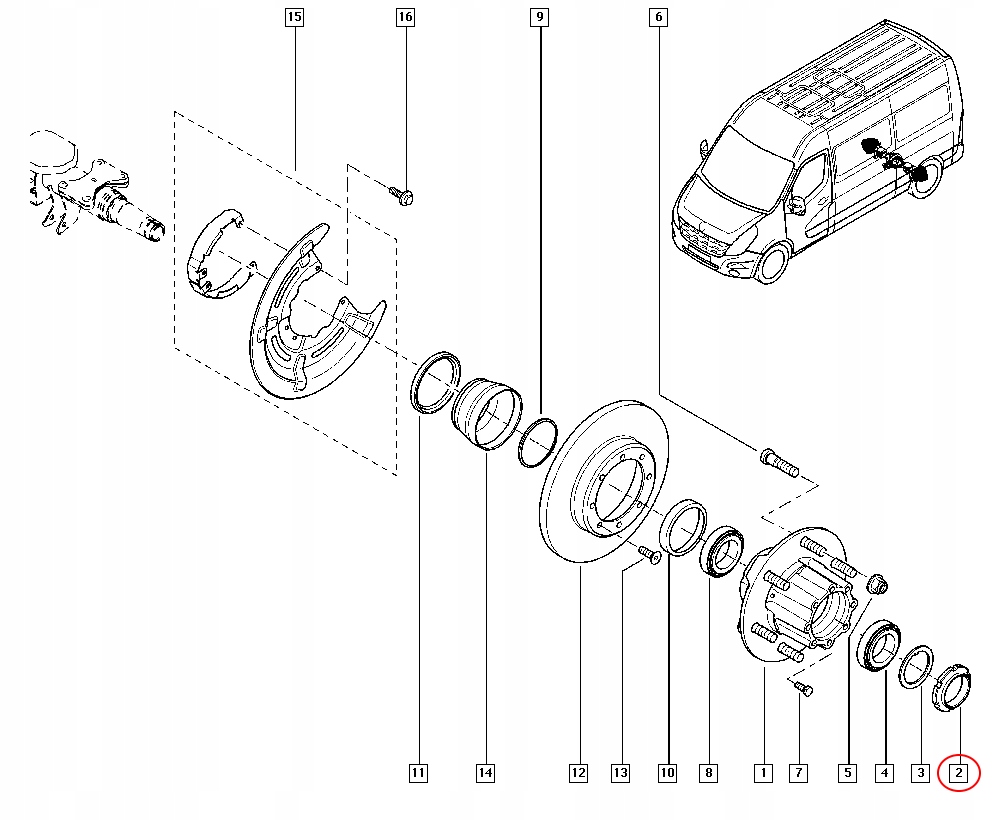 15
16
9
6
11
14
12
13
10
8
1
7
5
4
3
2