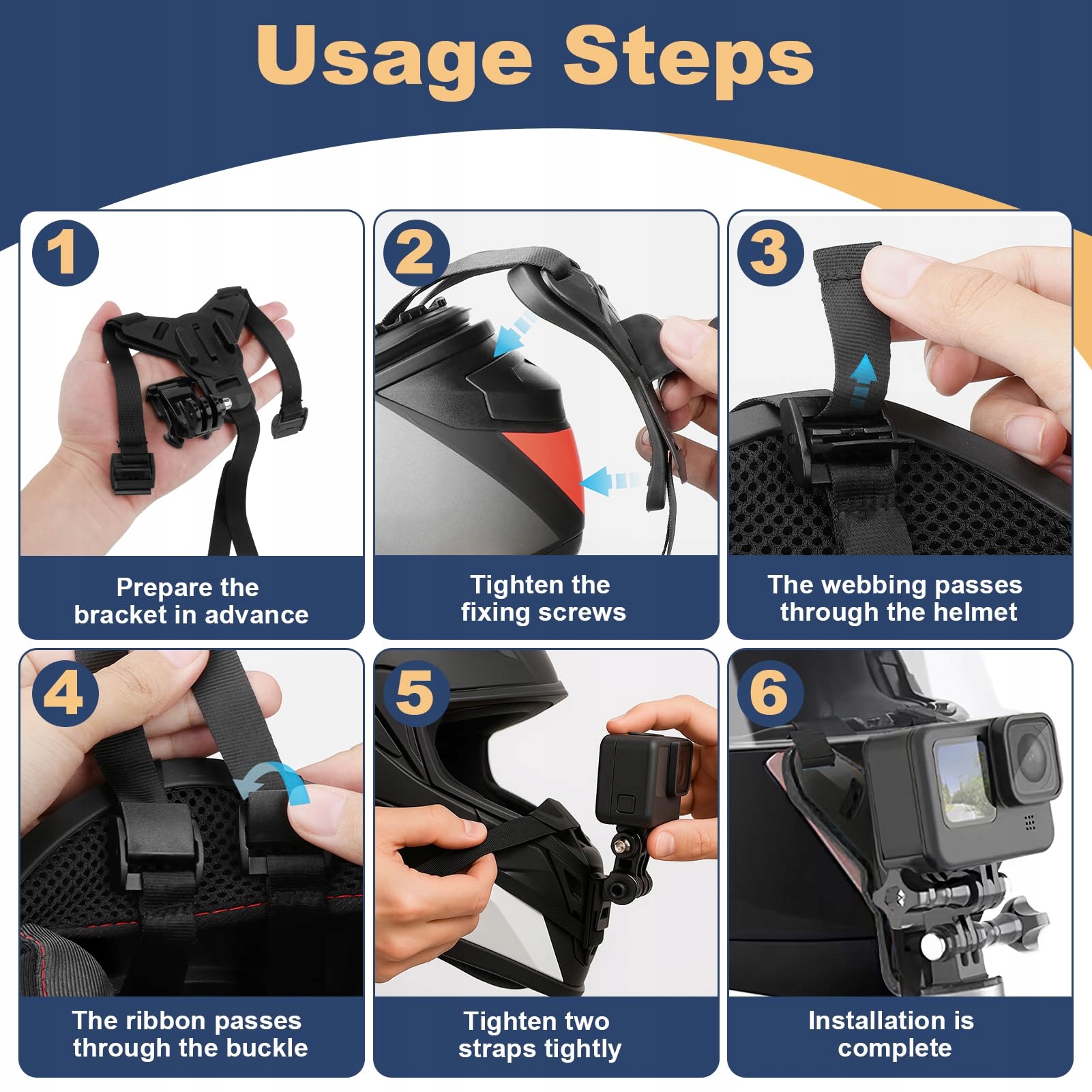 Usage Steps

1
Prepare the bracket in advance

2
Tighten the fixing screws

3
The webbing passes through the helmet

4
The ribbon passes through the buckle

5
Tighten two straps tightly

6
Installation is complete