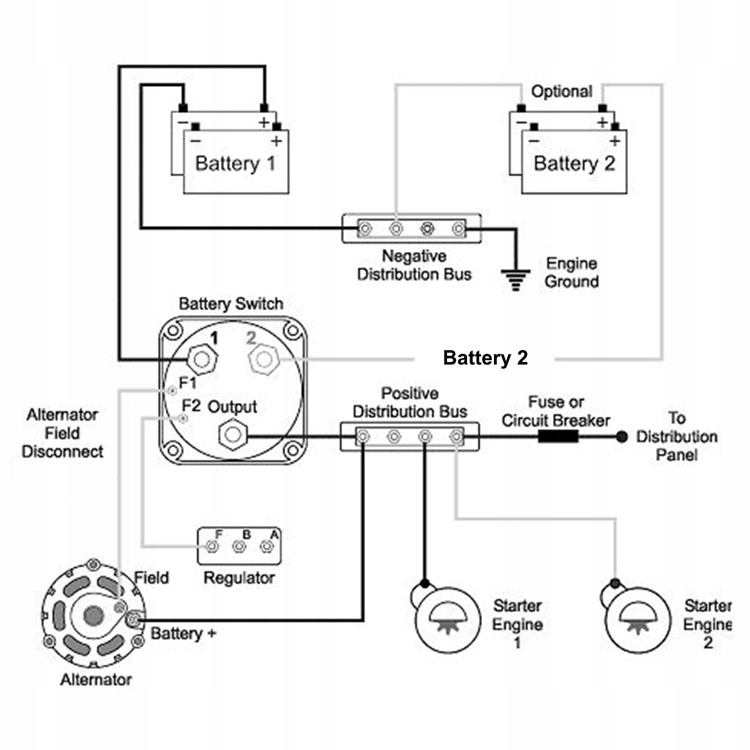 Optional

− +
− +
Battery 1

− +
− +
Battery 2

Negative
Distribution Bus

Engine
Ground

Battery Switch

1 2

Battery 2

F1
F2 Output

Alternator
Field
Disconnect

Positive
Distribution Bus

Fuse or
Circuit Breaker

To
Distribution
Panel

F B A
Regulator

Field

Battery +

Alternator

Starter
Engine
1

Starter
Engine
2