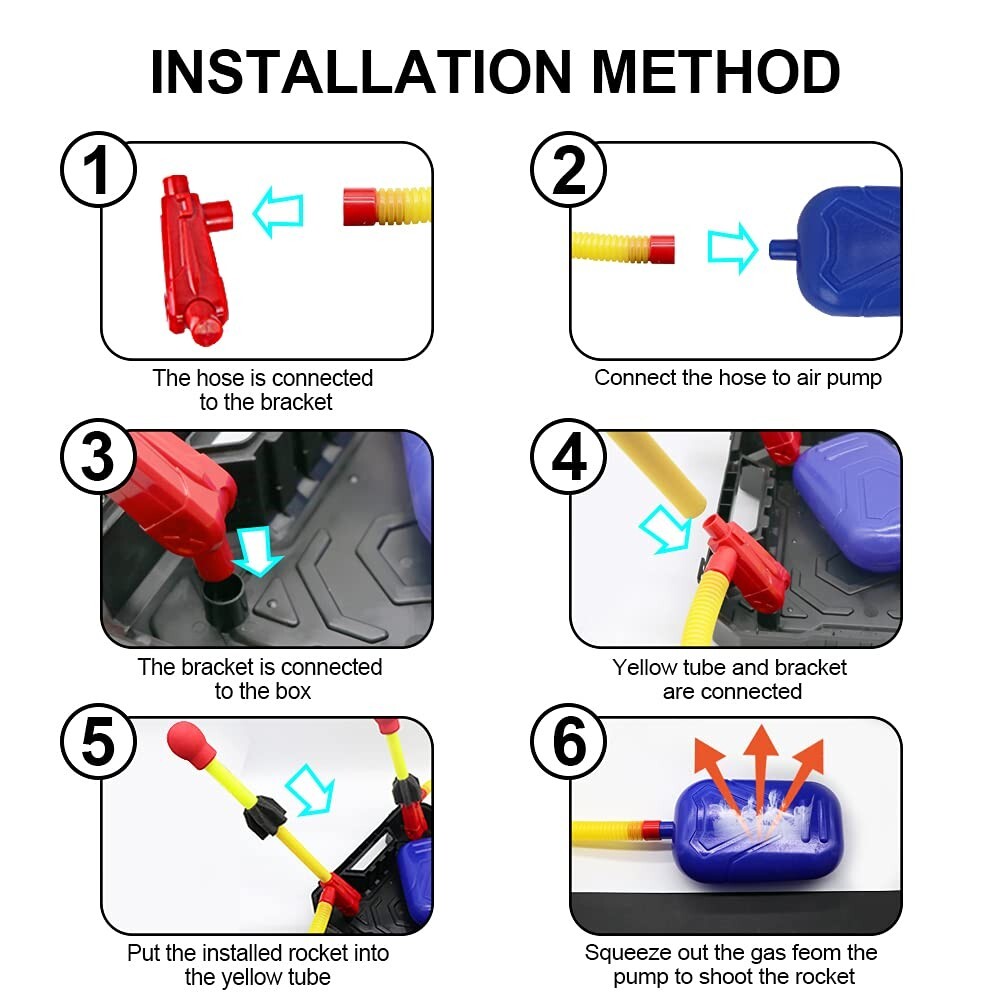 INSTALLATION METHOD

1
The hose is connected to the bracket

2
Connect the hose to air pump

3
The bracket is connected to the box

4
Yellow tube and bracket are connected

5
Put the installed rocket into the yellow tube

6
Squeeze out the gas feom the pump to shoot the rocket