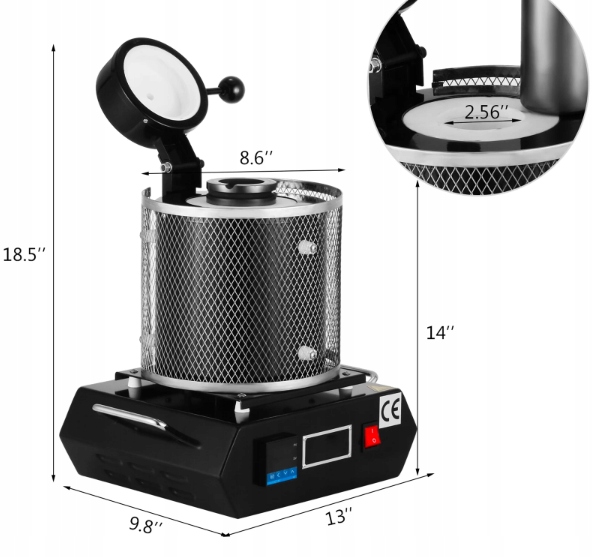 2.56''

8.6''

18.5''

14''

CE

9.8''

13''