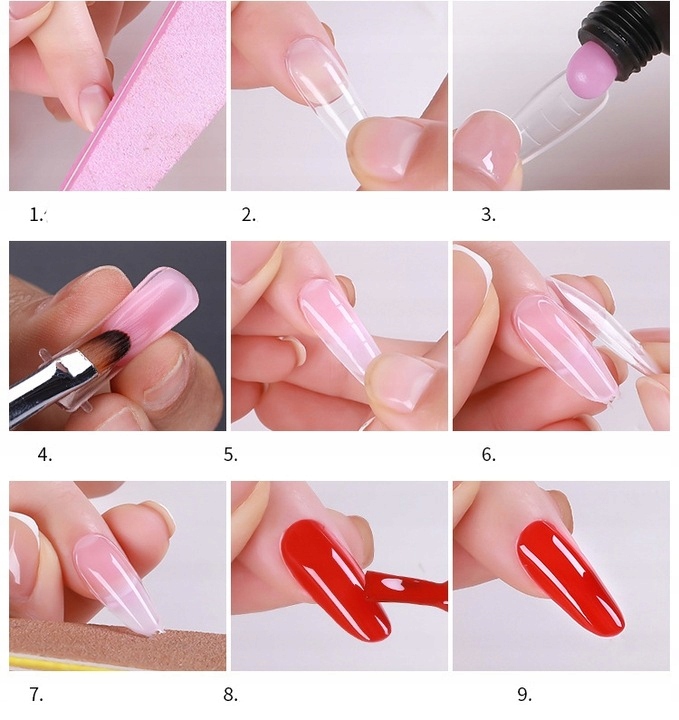 1.

2.

3.

4.

5.

6.

7.

8.

9.