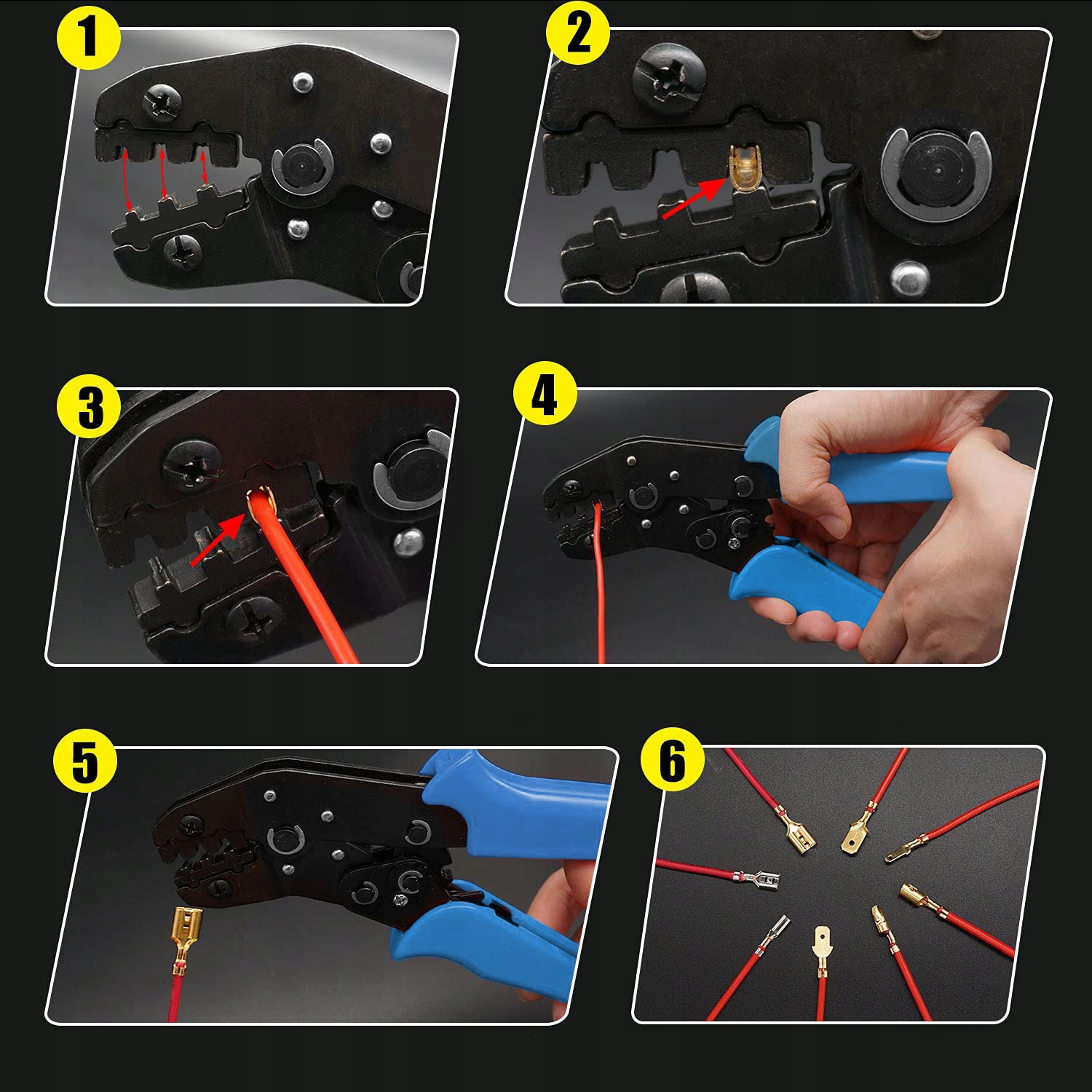 1
2
3
4
5
6