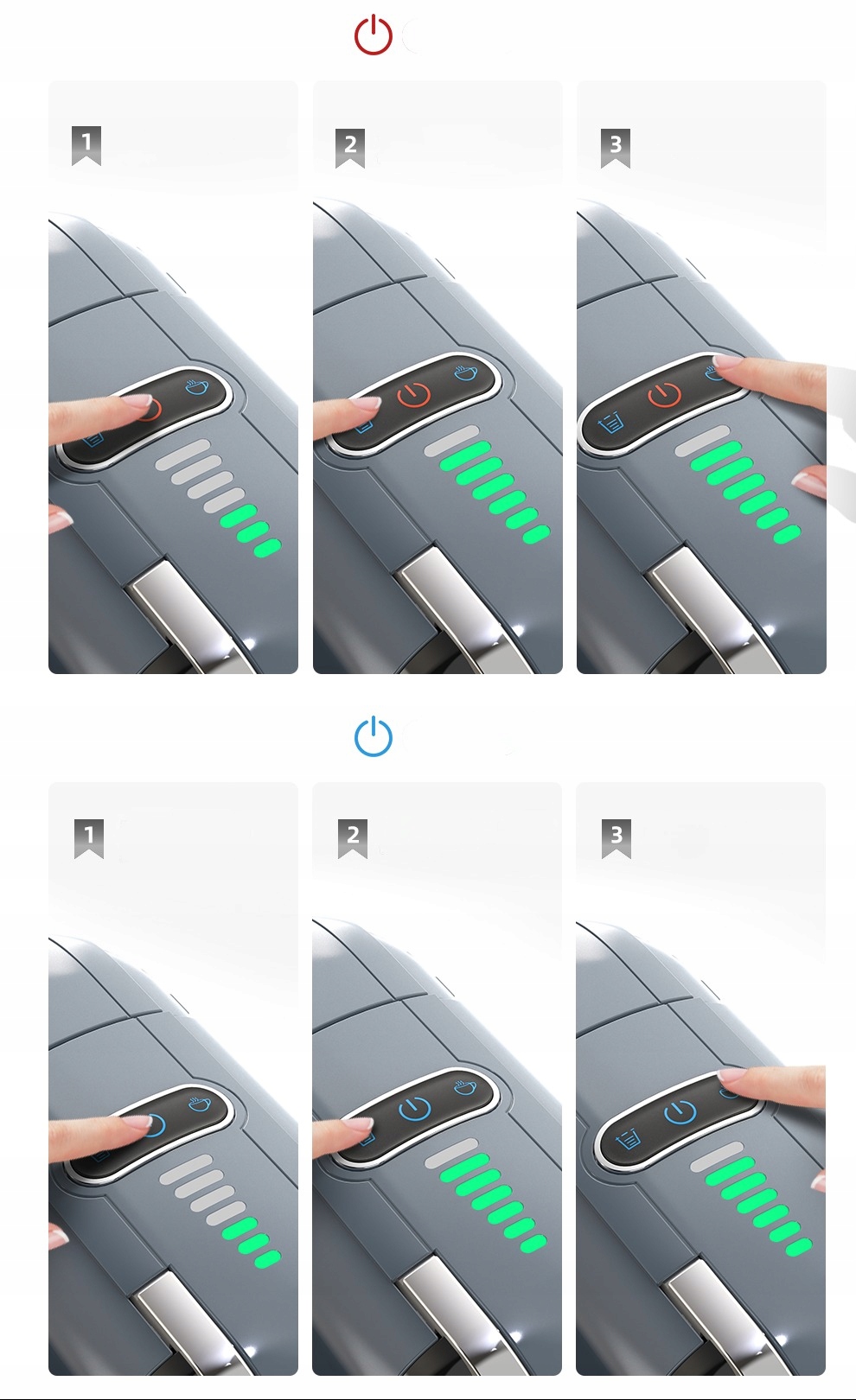 1

2

3

1

2

3