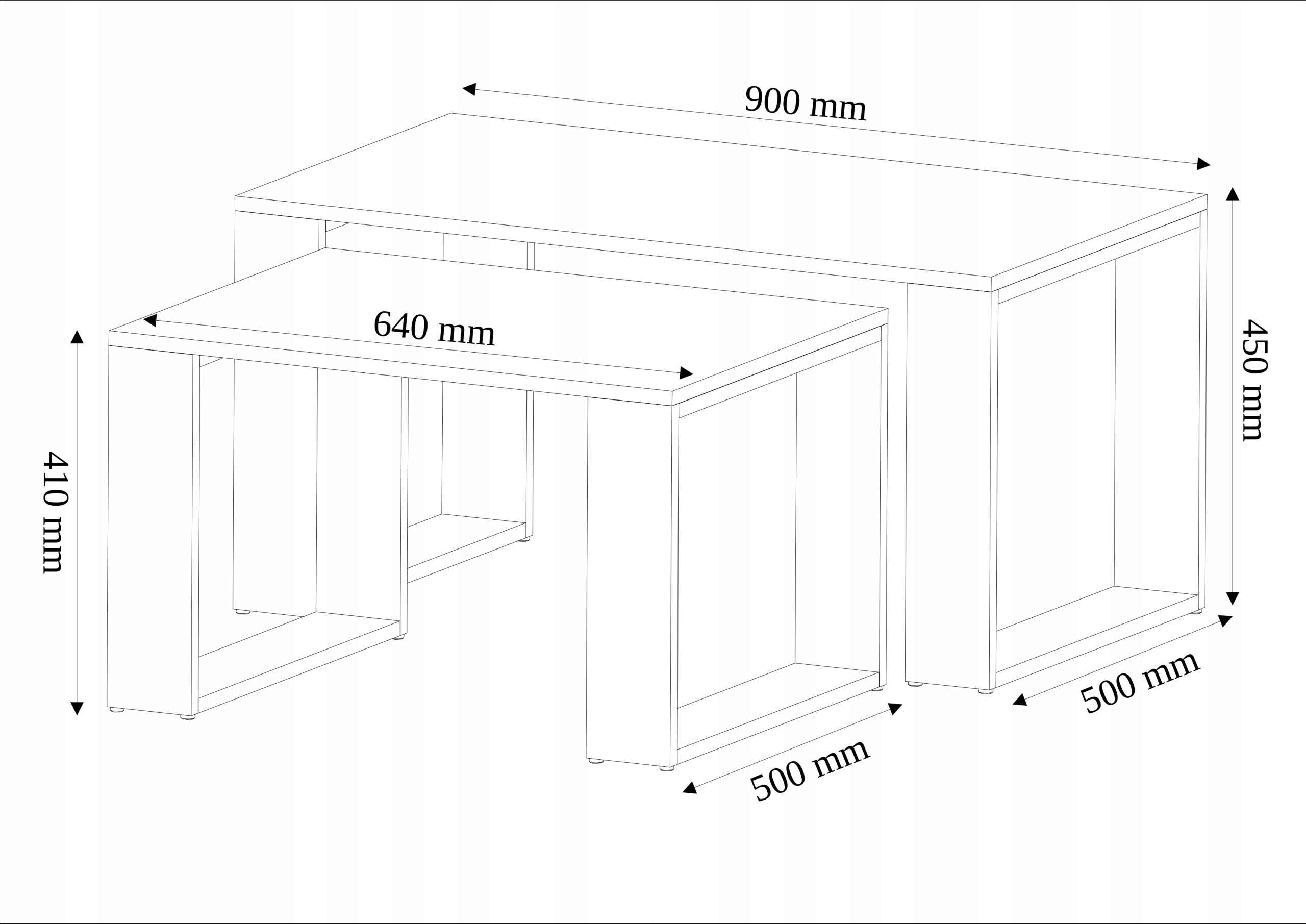 900 mm

640 mm

450 mm

410 mm

500 mm

500 mm