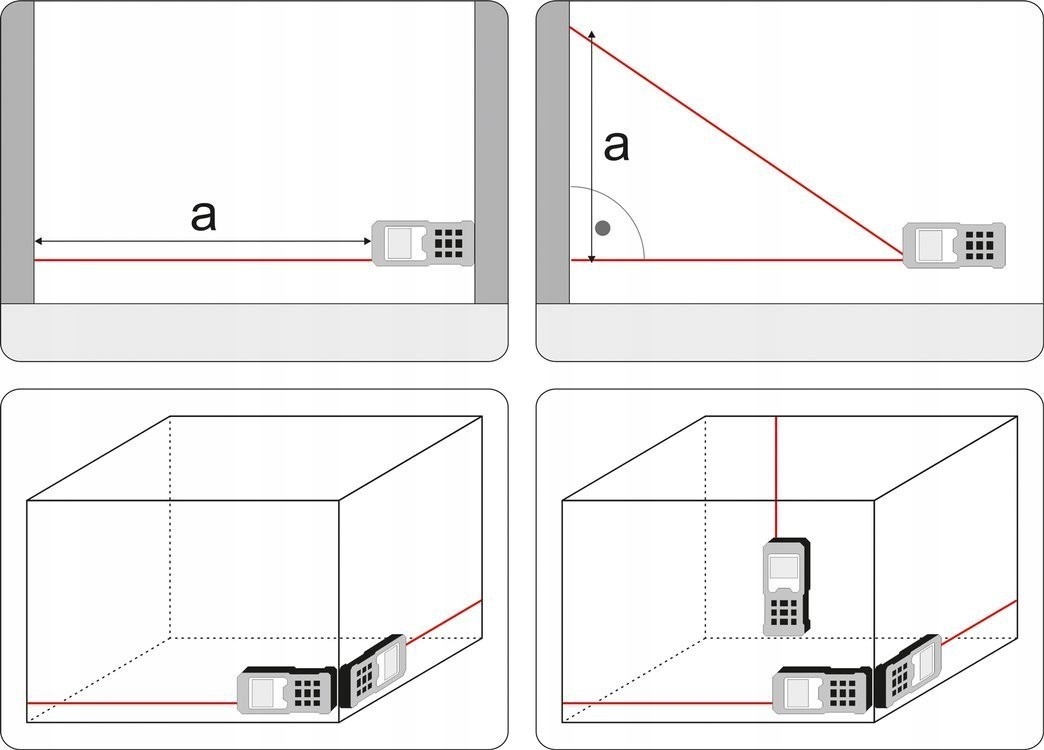 a

a