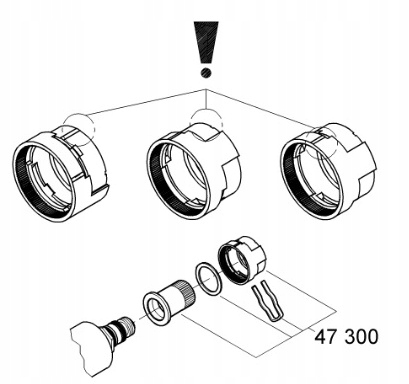 !

47 300