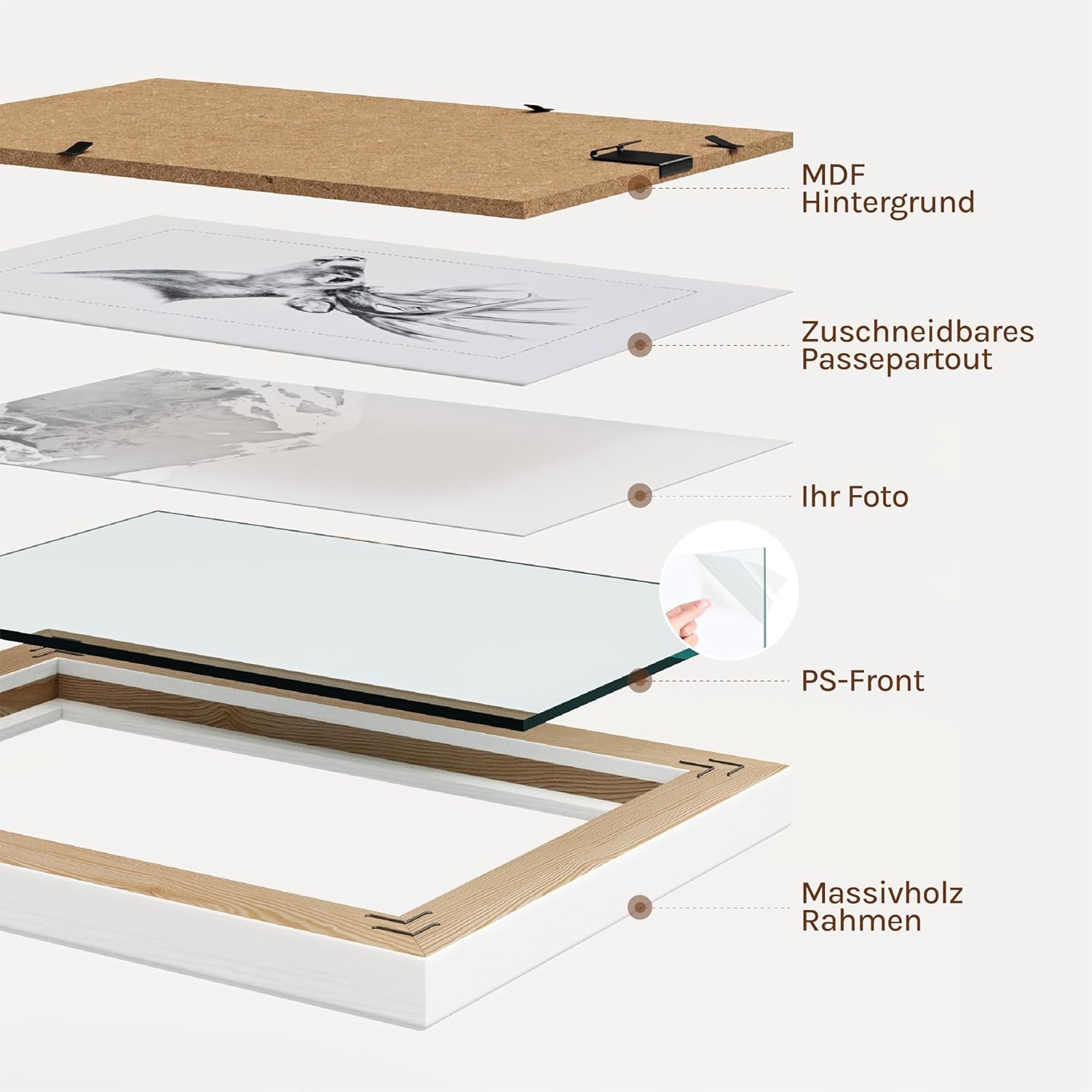 MDF
Hintergrund

Zuschneidbares
Passepartout

Ihr Foto

PS-Front

Massivholz
Rahmen