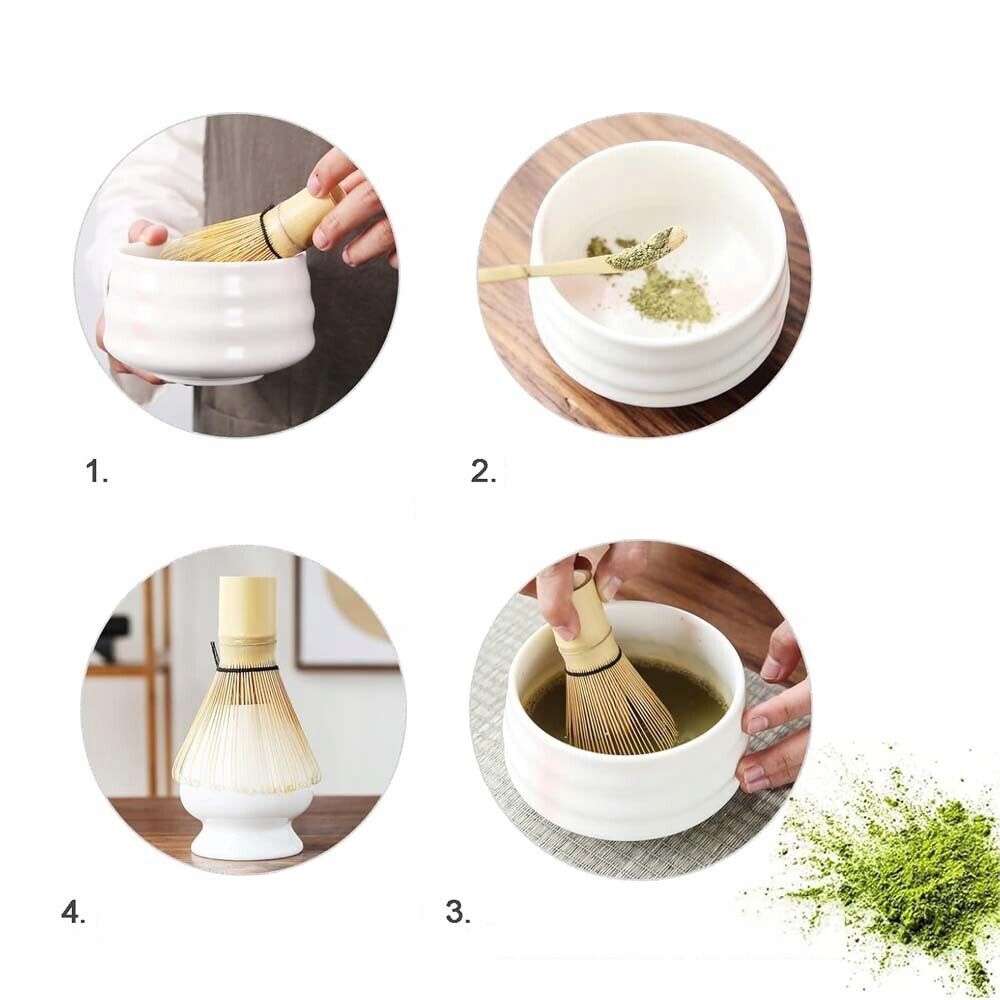 1.

2.

4.

3.