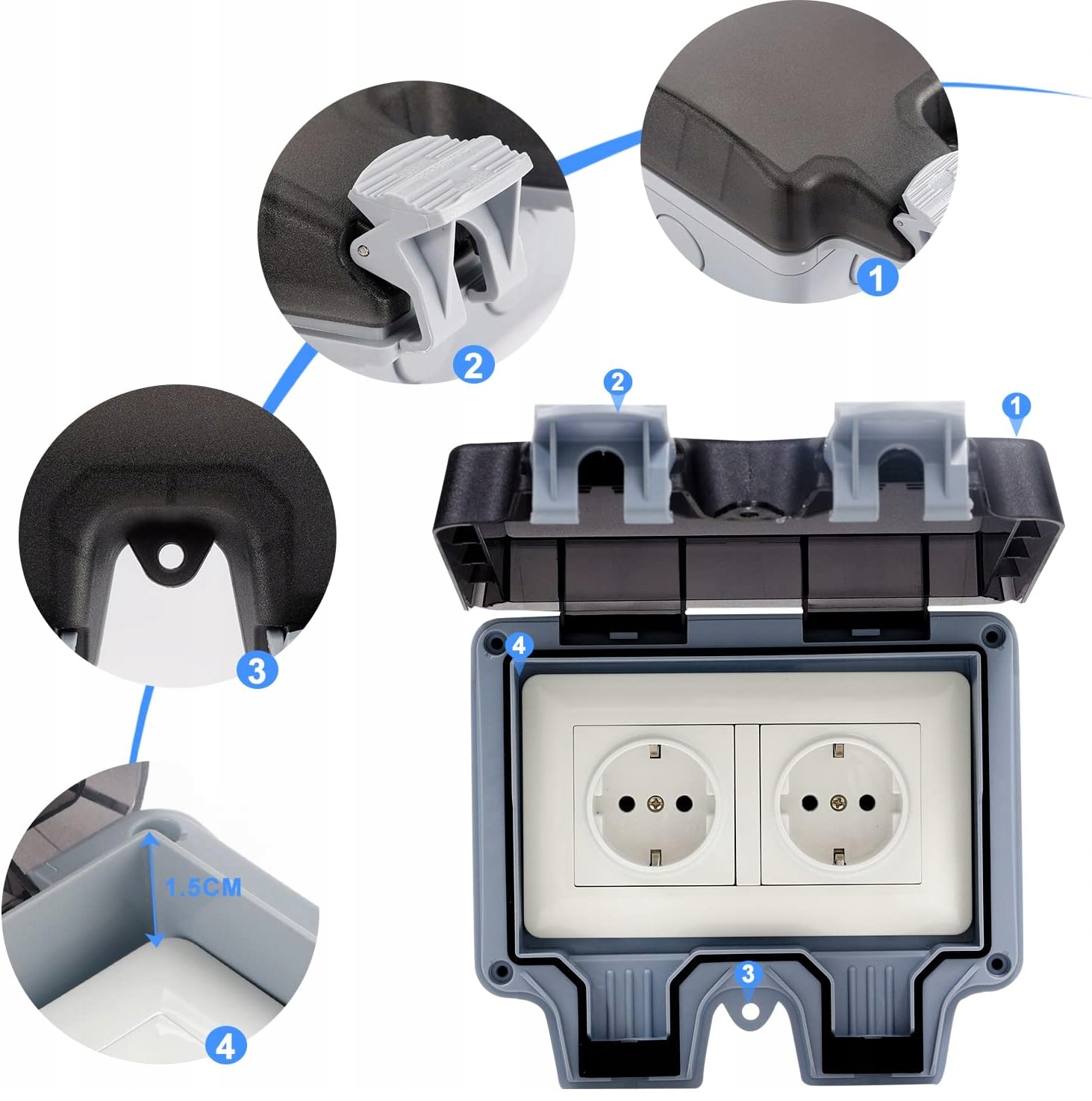 1
2
3
1.5CM
4
2
1
4
3