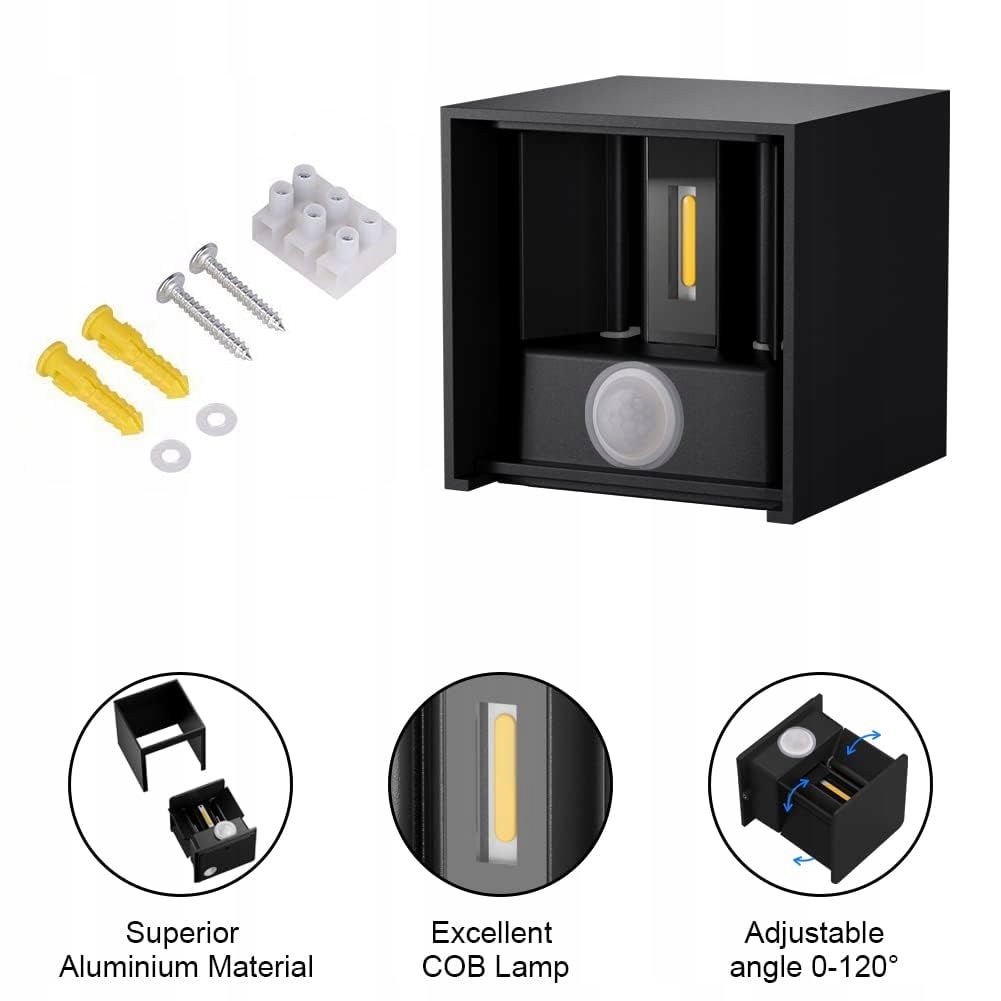 Superior
Aluminium Material

Excellent
COB Lamp

Adjustable
angle 0-120°